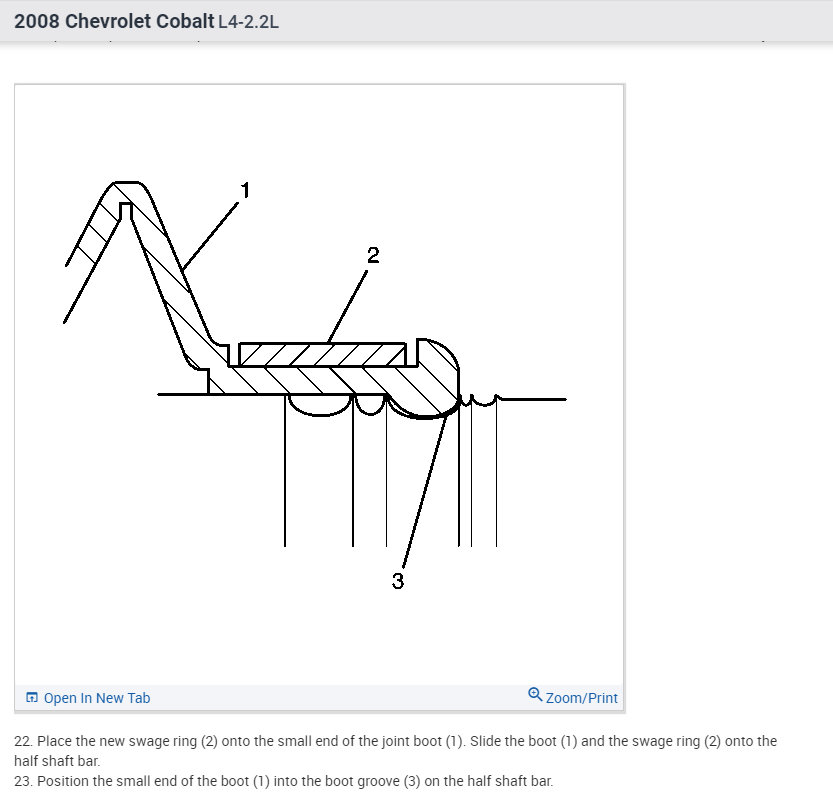 2008 Chevrolet Cobalt L4-2.2L

1

2

3

Open In New Tab

Zoom/Print

22. Place the new swage ring (2) onto the small end of the joint boot (1). Slide the boot (1) and the swage ring (2) onto the half shaft bar.
23. Position the small end of the boot (1) into the boot groove (3) on the half shaft bar.