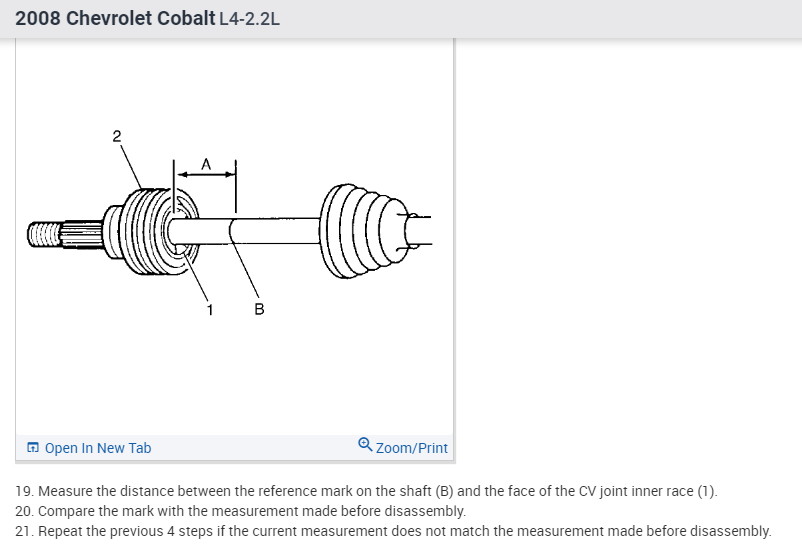 2008 Chevrolet Cobalt L4-2.2L

2
A
1
B

Open In New Tab
Zoom/Print

19. Measure the distance between the reference mark on the shaft (B) and the face of the CV joint inner race (1).
20. Compare the mark with the measurement made before disassembly.
21. Repeat the previous 4 steps if the current measurement does not match the measurement made before disassembly.