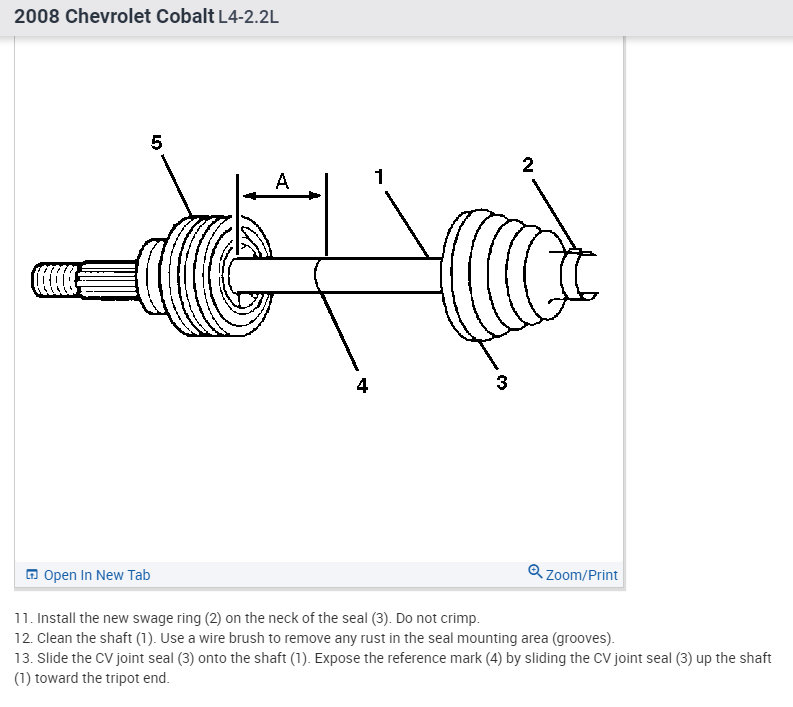 2008 Chevrolet Cobalt L4-2.2L

5
A
1
2
4
3

Open In New Tab
Zoom/Print

11. Install the new swage ring (2) on the neck of the seal (3). Do not crimp.
12. Clean the shaft (1). Use a wire brush to remove any rust in the seal mounting area (grooves).
13. Slide the CV joint seal (3) onto the shaft (1). Expose the reference mark (4) by sliding the CV joint seal (3) up the shaft (1) toward the tripot end.