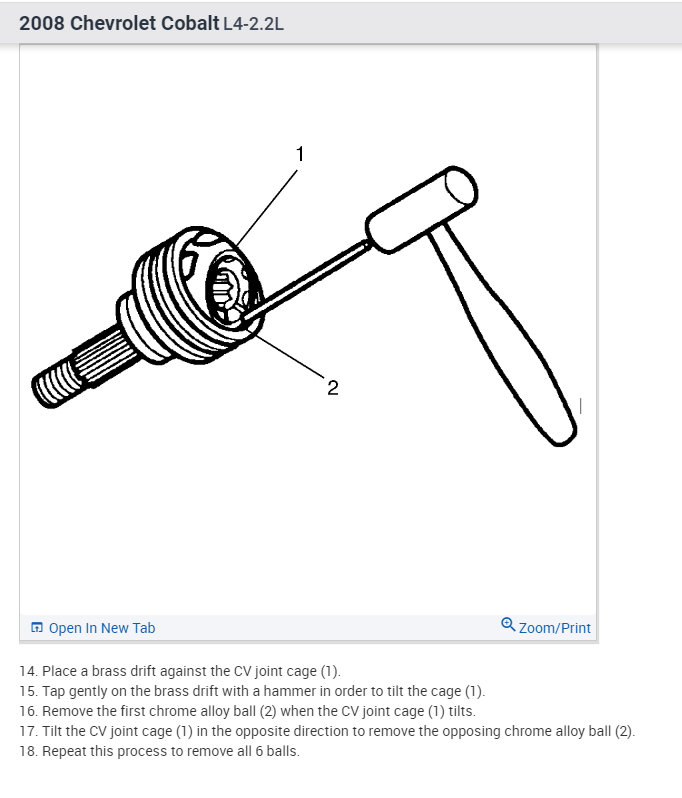 2008 Chevrolet Cobalt L4-2.2L

1

2

Open In New Tab

Zoom/Print

14. Place a brass drift against the CV joint cage (1).
15. Tap gently on the brass drift with a hammer in order to tilt the cage (1).
16. Remove the first chrome alloy ball (2) when the CV joint cage (1) tilts.
17. Tilt the CV joint cage (1) in the opposite direction to remove the opposing chrome alloy ball (2).
18. Repeat this process to remove all 6 balls.