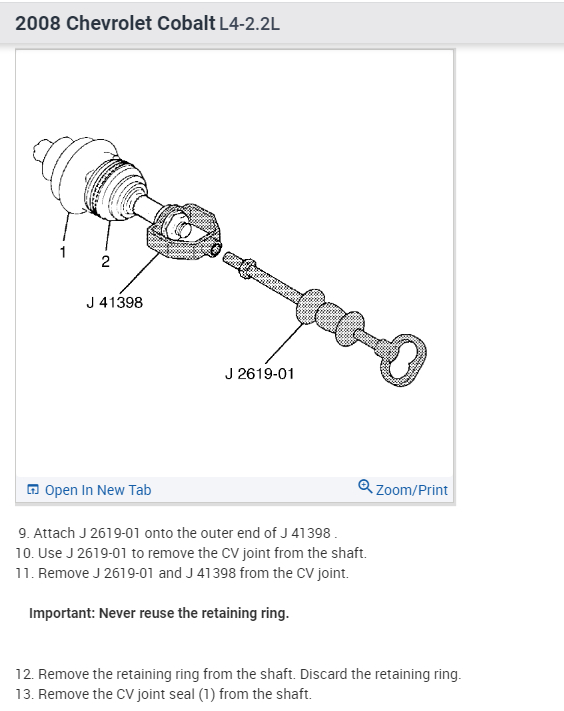 2008 Chevrolet Cobalt L4-2.2L

1
2
J 41398
J 2619-01

Open In New Tab
Zoom/Print

9. Attach J 2619-01 onto the outer end of J 41398 .
10. Use J 2619-01 to remove the CV joint from the shaft.
11. Remove J 2619-01 and J 41398 from the CV joint.

Important: Never reuse the retaining ring.

12. Remove the retaining ring from the shaft. Discard the retaining ring.
13. Remove the CV joint seal (1) from the shaft.