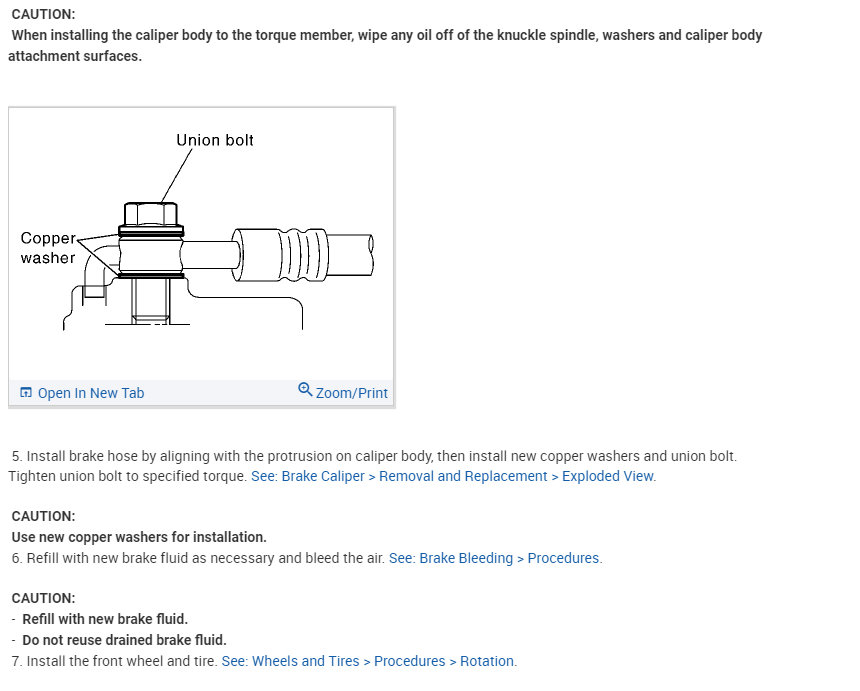 CAUTION:
When installing the caliper body to the torque member, wipe any oil off of the knuckle spindle, washers and caliper body attachment surfaces.

Union bolt
Copper washer

Open In New Tab
Zoom/Print

5. Install brake hose by aligning with the protrusion on caliper body, then install new copper washers and union bolt. Tighten union bolt to specified torque. See: Brake Caliper > Removal and Replacement > Exploded View.

CAUTION:
Use new copper washers for installation.
6. Refill with new brake fluid as necessary and bleed the air. See: Brake Bleeding > Procedures.

CAUTION:
- Refill with new brake fluid.
- Do not reuse drained brake fluid.
7. Install the front wheel and tire. See: Wheels and Tires > Procedures > Rotation.