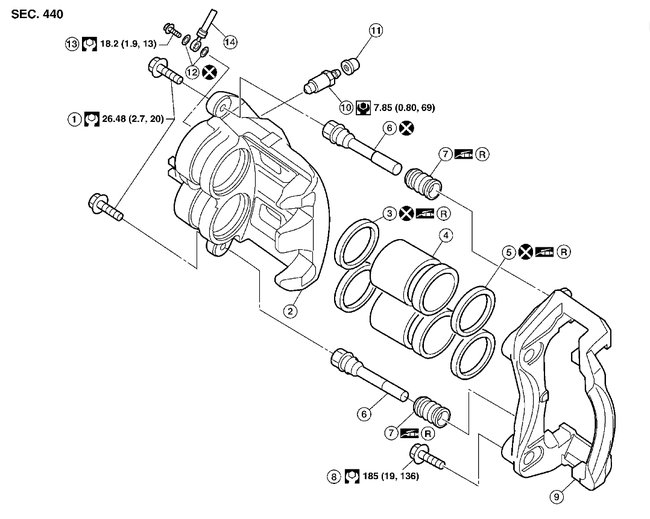 SEC. 440

13 18.2 (1.9, 13)

14

12

11

1 26.48 (2.7, 20)

10 7.85 (0.80, 69)

6

7 R

3 R

4

5 R

2

6

7 R

8 185 (19, 136)

9