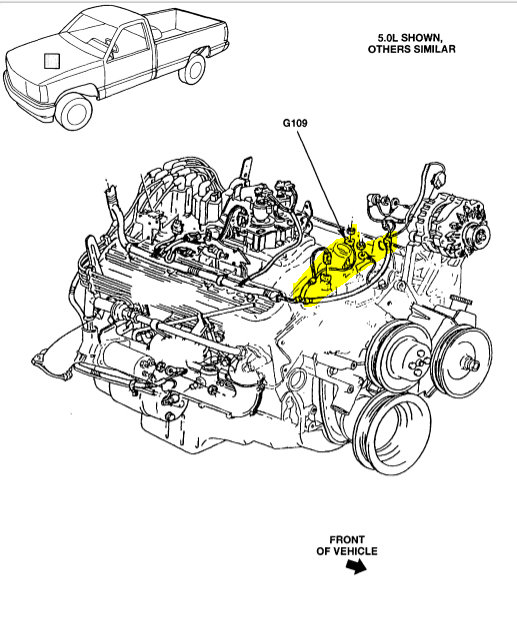 5.0L SHOWN, OTHERS SIMILAR

G109

FRONT OF VEHICLE