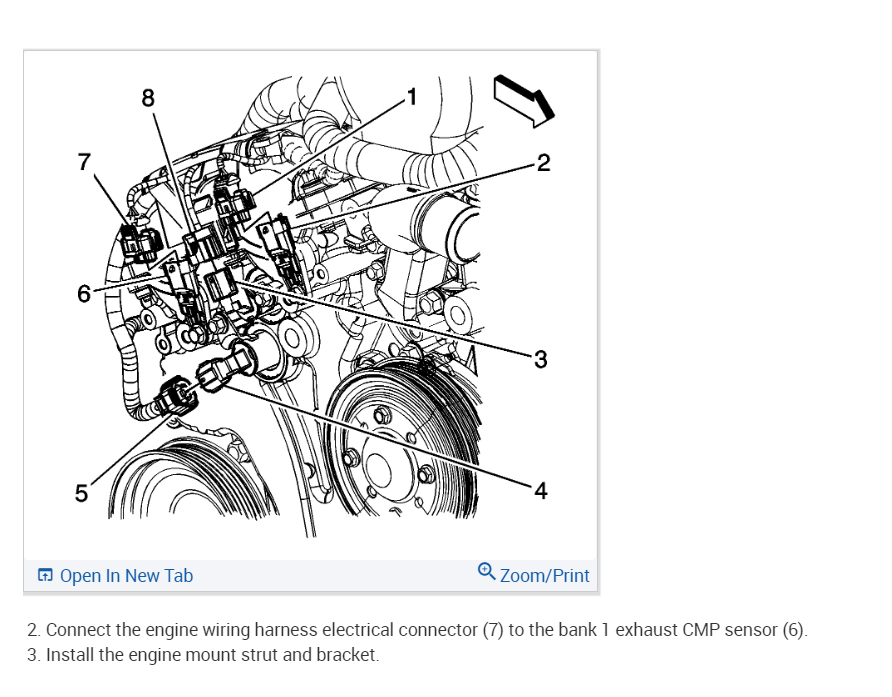 8
1
7
2
6
3
5
4

Open In New Tab
Zoom/Print

2. Connect the engine wiring harness electrical connector (7) to the bank 1 exhaust CMP sensor (6).
3. Install the engine mount strut and bracket.