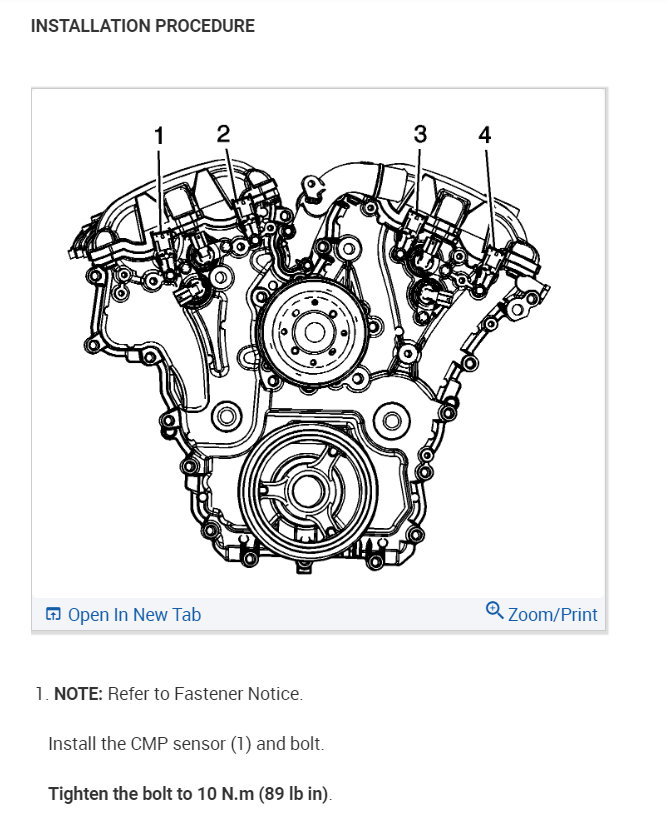 INSTALLATION PROCEDURE

1 2 3 4

Open In New Tab

Zoom/Print

1. NOTE: Refer to Fastener Notice.

Install the CMP sensor (1) and bolt.

Tighten the bolt to 10 N.m (89 lb in).