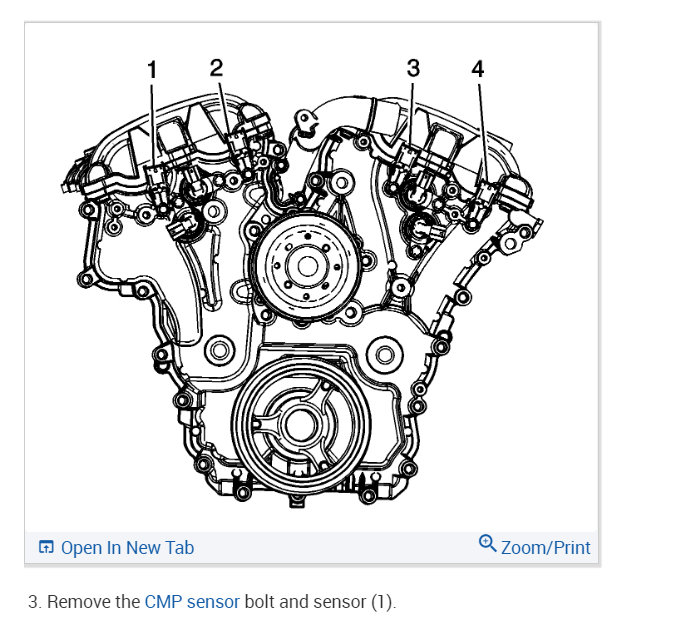 1 2 3 4

Open In New Tab
Zoom/Print

3. Remove the CMP sensor bolt and sensor (1).