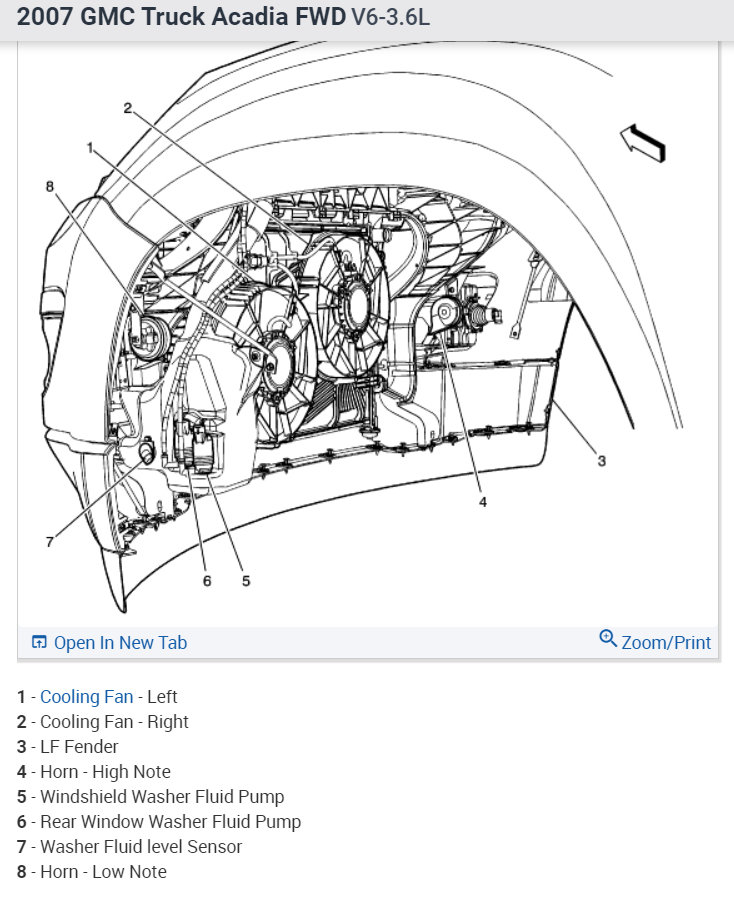 2007 GMC Truck Acadia FWD V6-3.6L

2
1
8
3
4
7
6
5

Open In New Tab
Zoom/Print

1 - Cooling Fan - Left
2 - Cooling Fan - Right
3 - LF Fender
4 - Horn - High Note
5 - Windshield Washer Fluid Pump
6 - Rear Window Washer Fluid Pump
7 - Washer Fluid level Sensor
8 - Horn - Low Note