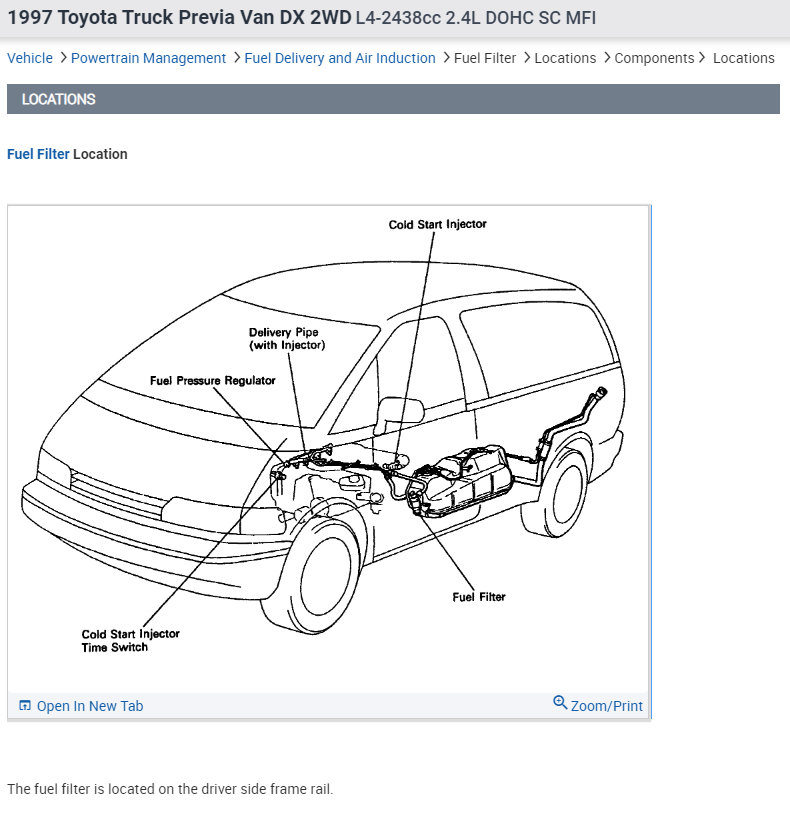 1997 Toyota Truck Previa Van DX 2WD L4-2438cc 2.4L DOHC SC MFI

Vehicle > Powertrain Management > Fuel Delivery and Air Induction > Fuel Filter > Locations > Components > Locations

LOCATIONS

Fuel Filter Location

Cold Start Injector

Delivery Pipe (with Injector)

Fuel Pressure Regulator

Fuel Filter

Cold Start Injector Time Switch

Open In New Tab

Zoom/Print

The fuel filter is located on the driver side frame rail.