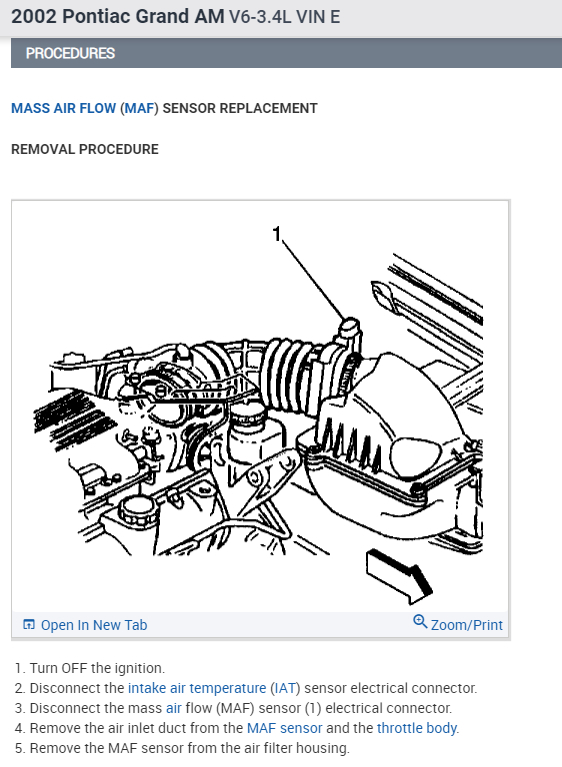 2002 Pontiac Grand AM V6-3.4L VIN E

PROCEDURES

MASS AIR FLOW (MAF) SENSOR REPLACEMENT

REMOVAL PROCEDURE

1

Open In New Tab

Zoom/Print

1. Turn OFF the ignition.
2. Disconnect the intake air temperature (IAT) sensor electrical connector.
3. Disconnect the mass air flow (MAF) sensor (1) electrical connector.
4. Remove the air inlet duct from the MAF sensor and the throttle body.
5. Remove the MAF sensor from the air filter housing.