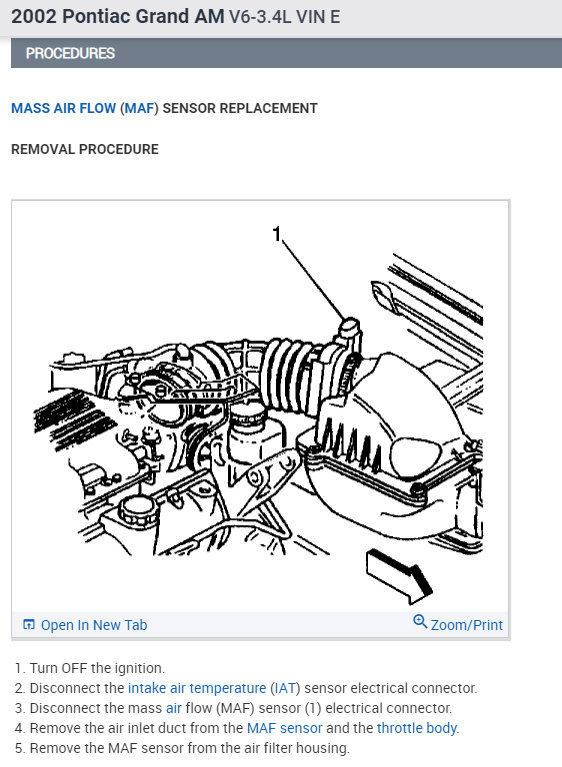 2002 Pontiac Grand AM V6-3.4L VIN E

PROCEDURES

MASS AIR FLOW (MAF) SENSOR REPLACEMENT

REMOVAL PROCEDURE

1

Open In New Tab

Zoom/Print

1. Turn OFF the ignition.
2. Disconnect the intake air temperature (IAT) sensor electrical connector.
3. Disconnect the mass air flow (MAF) sensor (1) electrical connector.
4. Remove the air inlet duct from the MAF sensor and the throttle body.
5. Remove the MAF sensor from the air filter housing.