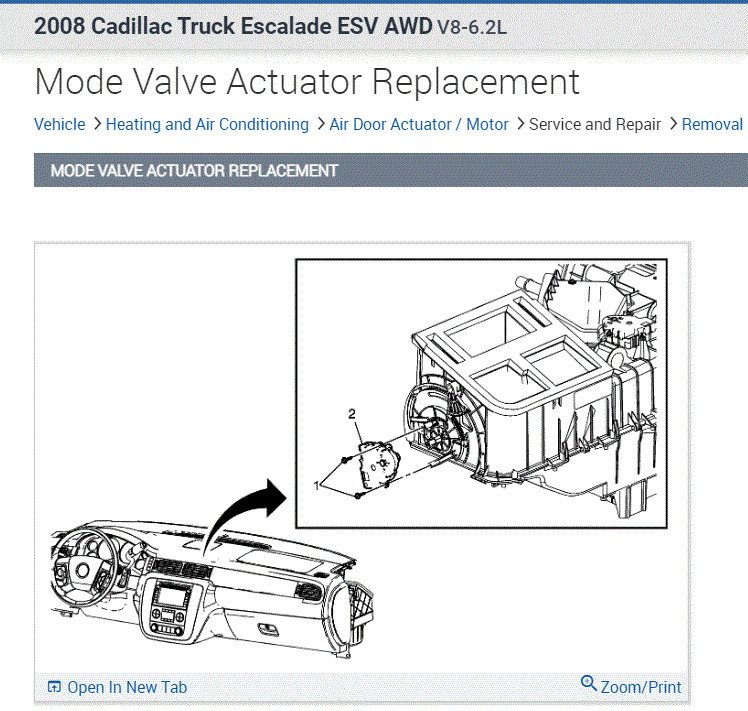 2008 Cadillac Truck Escalade ESV AWD V8-6.2L

Mode Valve Actuator Replacement

Vehicle > Heating and Air Conditioning > Air Door Actuator / Motor > Service and Repair > Removal

MODE VALVE ACTUATOR REPLACEMENT

2

1

Open In New Tab

Zoom/Print