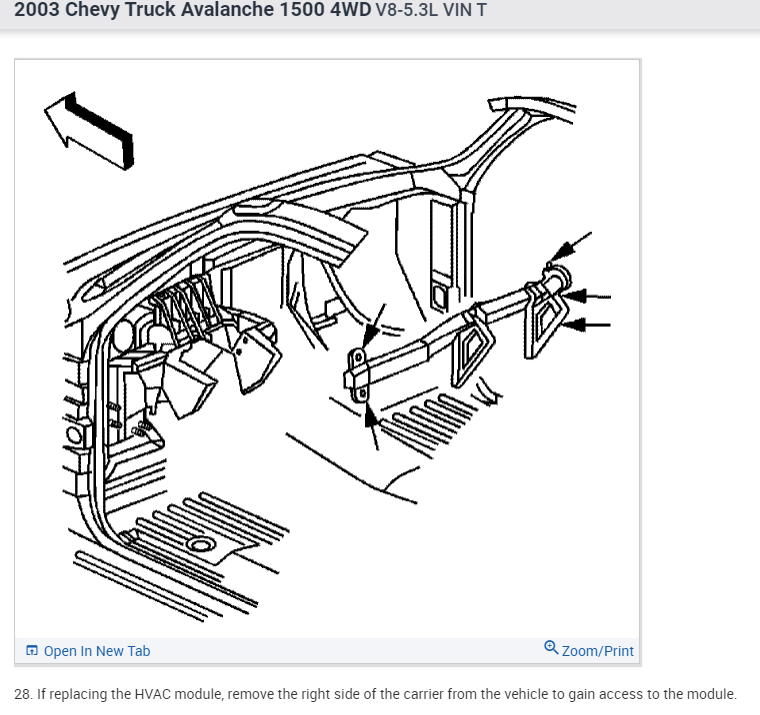 2003 Chevy Truck Avalanche 1500 4WD V8-5.3L VIN T

Open In New Tab

Zoom/Print

28. If replacing the HVAC module, remove the right side of the carrier from the vehicle to gain access to the module.