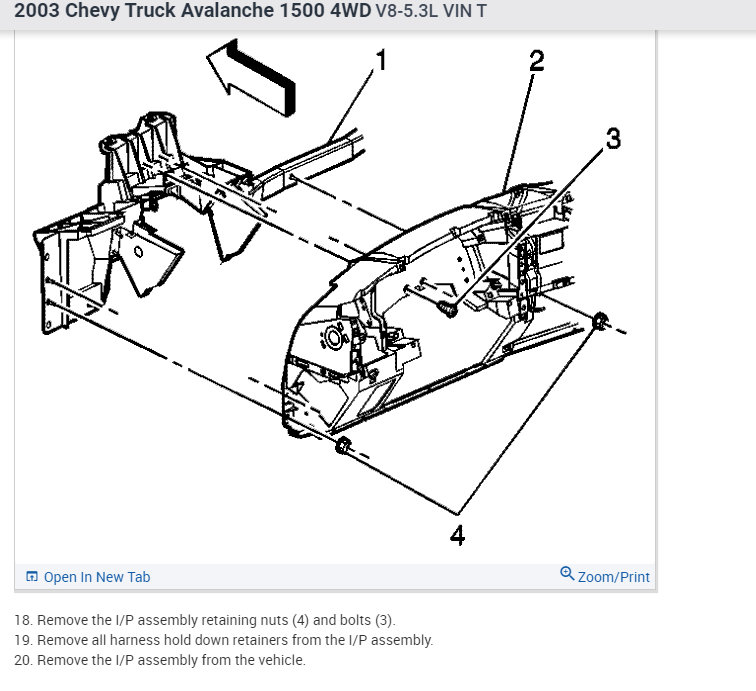 2003 Chevy Truck Avalanche 1500 4WD V8-5.3L VIN T

1
2
3
4

Open In New Tab
Zoom/Print

18. Remove the I/P assembly retaining nuts (4) and bolts (3).
19. Remove all harness hold down retainers from the I/P assembly.
20. Remove the I/P assembly from the vehicle.