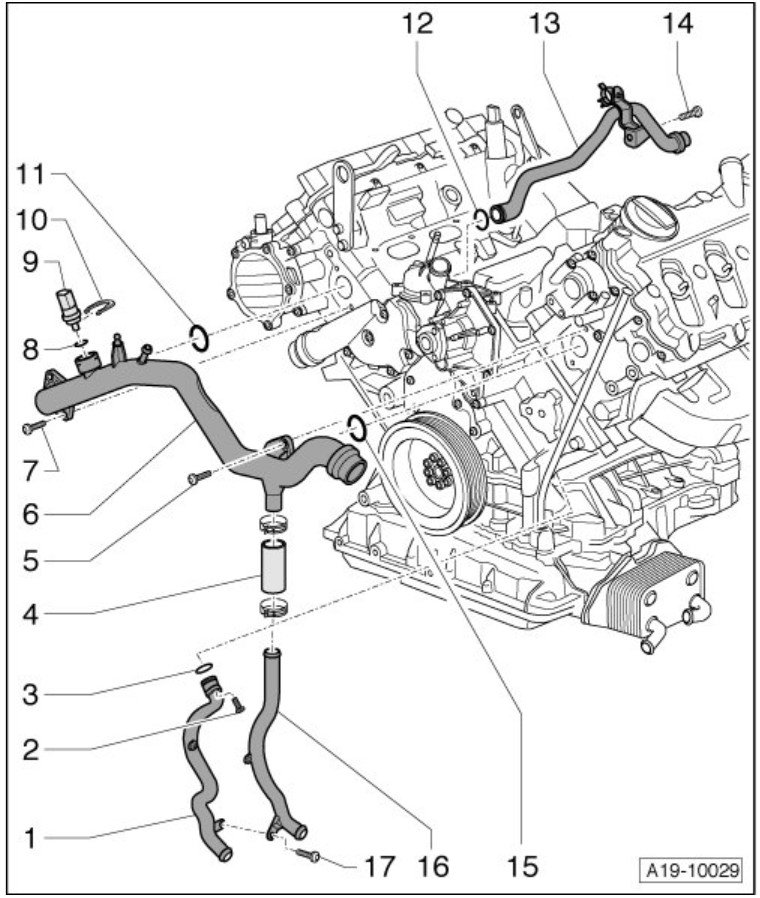 12
13
14
11
10
9
8
7
6
5
4
3
2
1
17
16
15
A19-10029