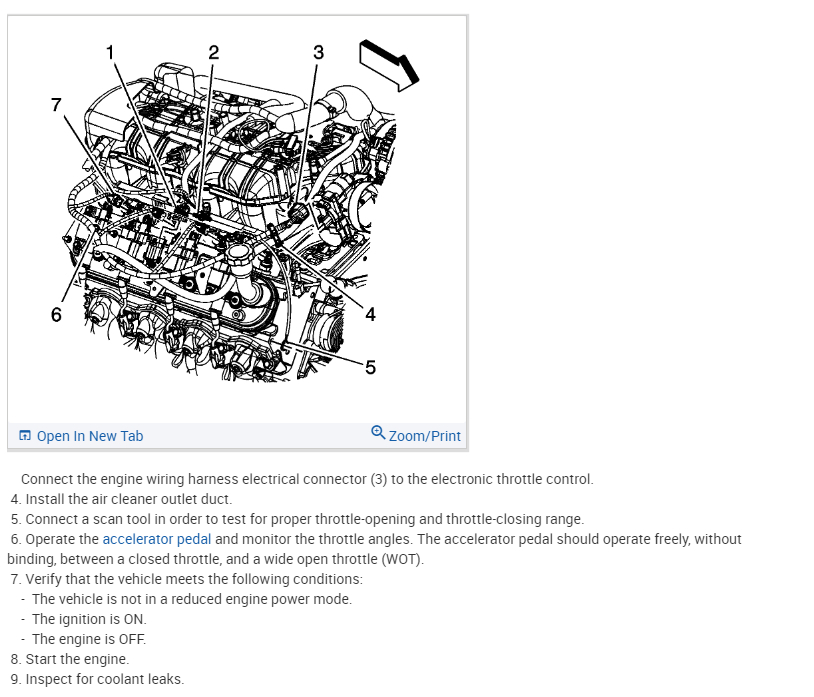 1
2
3
7
6
4
5

Open In New Tab
Zoom/Print

Connect the engine wiring harness electrical connector (3) to the electronic throttle control.
4. Install the air cleaner outlet duct.
5. Connect a scan tool in order to test for proper throttle-opening and throttle-closing range.
6. Operate the accelerator pedal and monitor the throttle angles. The accelerator pedal should operate freely, without binding, between a closed throttle, and a wide open throttle (WOT).
7. Verify that the vehicle meets the following conditions:
- The vehicle is not in a reduced engine power mode.
- The ignition is ON.
- The engine is OFF.
8. Start the engine.
9. Inspect for coolant leaks.