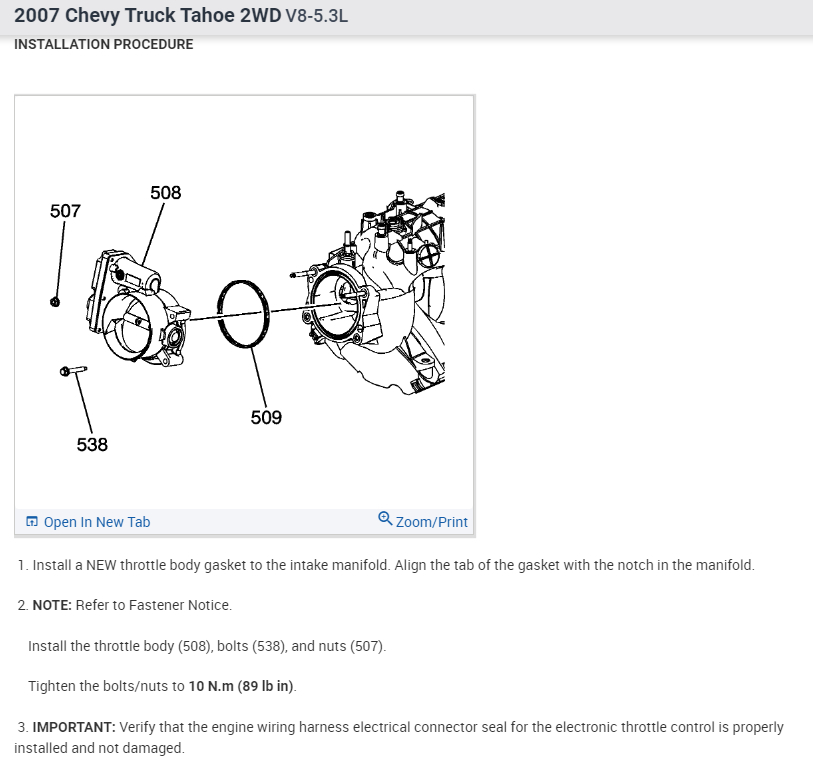 2007 Chevy Truck Tahoe 2WD V8-5.3L

INSTALLATION PROCEDURE

507
508
509
538

Open In New Tab
Zoom/Print

1. Install a NEW throttle body gasket to the intake manifold. Align the tab of the gasket with the notch in the manifold.

2. NOTE: Refer to Fastener Notice.

Install the throttle body (508), bolts (538), and nuts (507).

Tighten the bolts/nuts to 10 N.m (89 lb in).

3. IMPORTANT: Verify that the engine wiring harness electrical connector seal for the electronic throttle control is properly installed and not damaged.