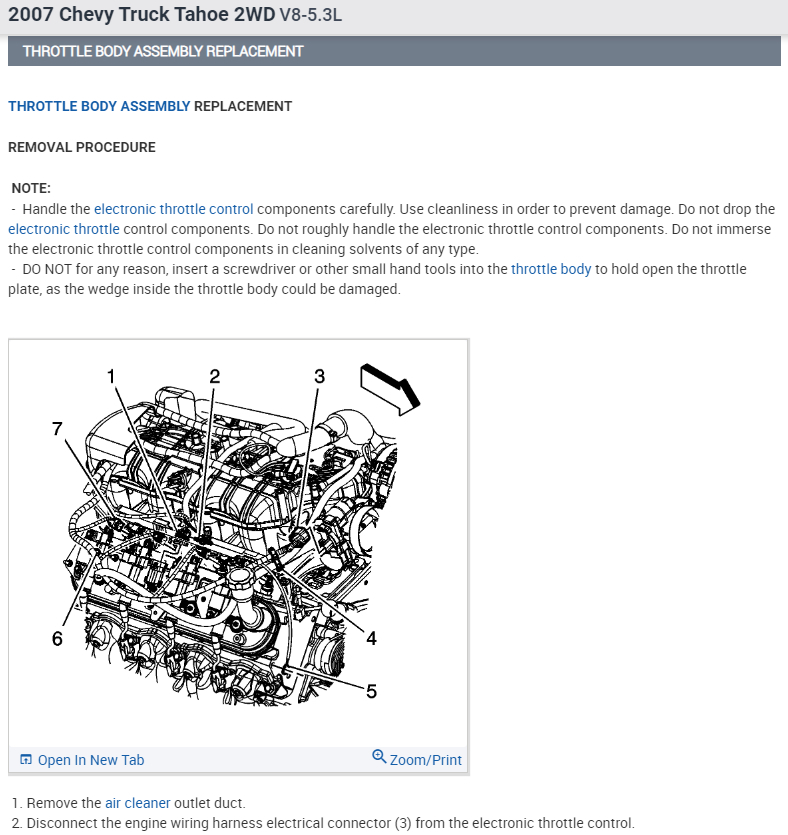 2007 Chevy Truck Tahoe 2WD V8-5.3L

THROTTLE BODY ASSEMBLY REPLACEMENT

THROTTLE BODY ASSEMBLY REPLACEMENT

REMOVAL PROCEDURE

NOTE:
- Handle the electronic throttle control components carefully. Use cleanliness in order to prevent damage. Do not drop the electronic throttle control components. Do not roughly handle the electronic throttle control components. Do not immerse the electronic throttle control components in cleaning solvents of any type.
- DO NOT for any reason, insert a screwdriver or other small hand tools into the throttle body to hold open the throttle plate, as the wedge inside the throttle body could be damaged.

1
2
3
7
6
4
5

Open In New Tab
Zoom/Print

1. Remove the air cleaner outlet duct.
2. Disconnect the engine wiring harness electrical connector (3) from the electronic throttle control.