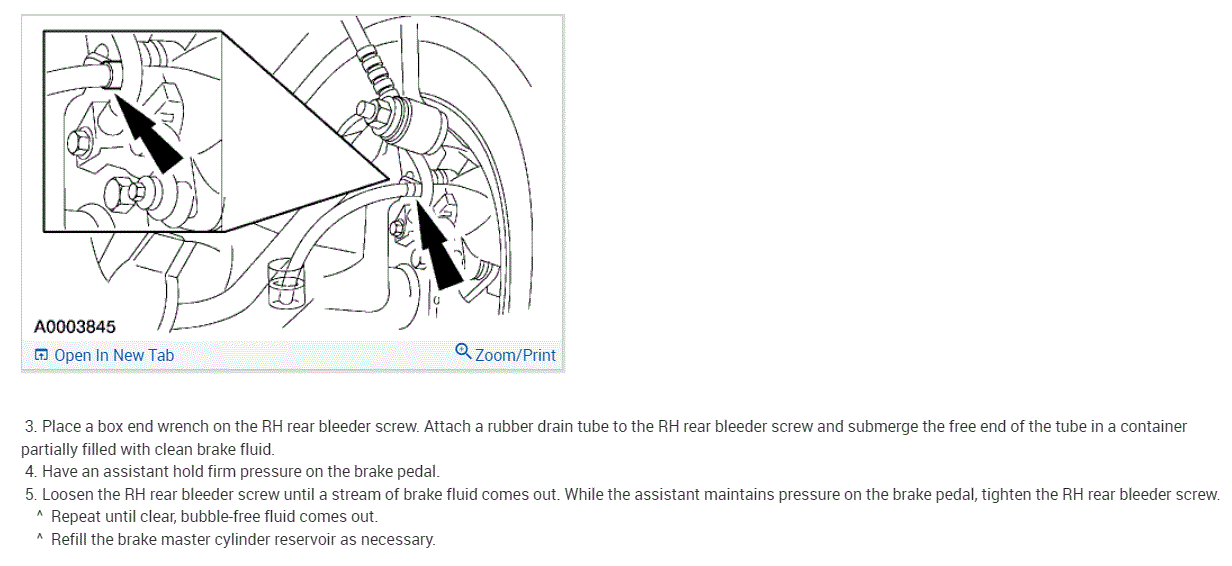 A0003845
Open In New Tab
Zoom/Print

3. Place a box end wrench on the RH rear bleeder screw. Attach a rubber drain tube to the RH rear bleeder screw and submerge the free end of the tube in a container partially filled with clean brake fluid.
4. Have an assistant hold firm pressure on the brake pedal.
5. Loosen the RH rear bleeder screw until a stream of brake fluid comes out. While the assistant maintains pressure on the brake pedal, tighten the RH rear bleeder screw.
^ Repeat until clear, bubble-free fluid comes out.
^ Refill the brake master cylinder reservoir as necessary.