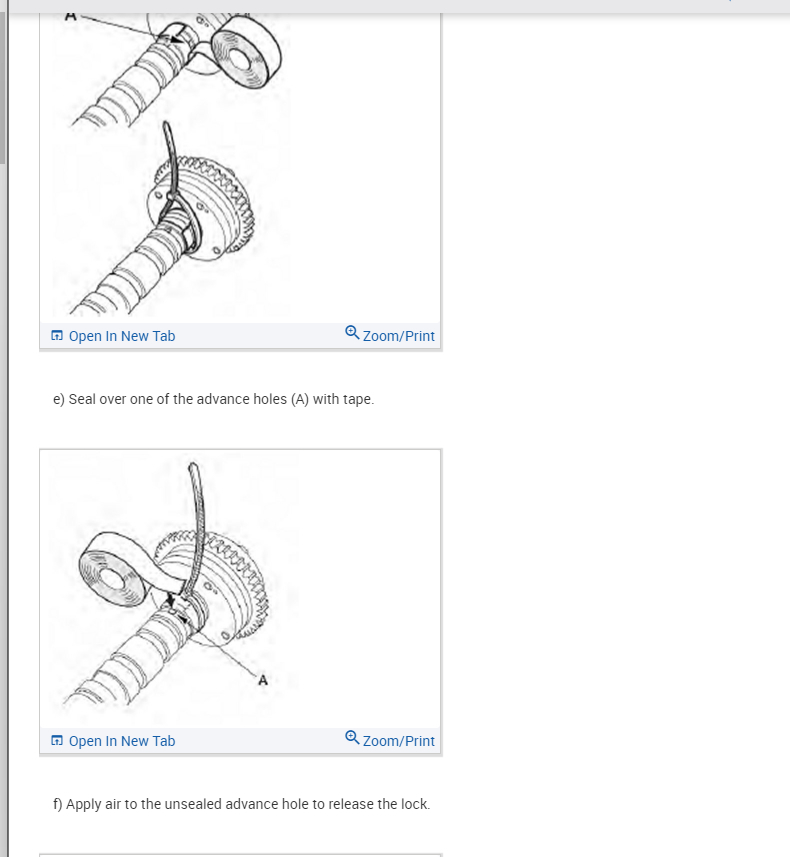 A

Open In New Tab

Zoom/Print

e) Seal over one of the advance holes (A) with tape.

A

Open In New Tab

Zoom/Print

f) Apply air to the unsealed advance hole to release the lock.