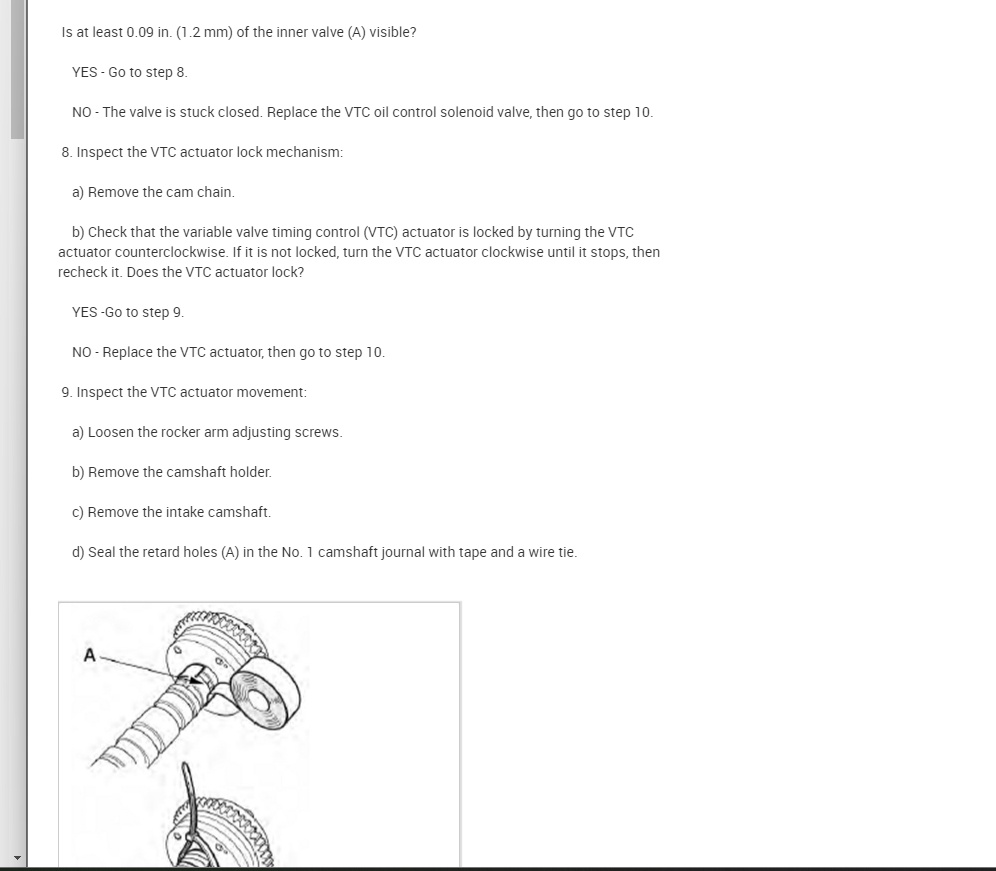 Is at least 0.09 in. (1.2 mm) of the inner valve (A) visible?

YES - Go to step 8.

NO - The valve is stuck closed. Replace the VTC oil control solenoid valve, then go to step 10.

8. Inspect the VTC actuator lock mechanism:

a) Remove the cam chain.

b) Check that the variable valve timing control (VTC) actuator is locked by turning the VTC actuator counterclockwise. If it is not locked, turn the VTC actuator clockwise until it stops, then recheck it. Does the VTC actuator lock?

YES -Go to step 9.

NO - Replace the VTC actuator, then go to step 10.

9. Inspect the VTC actuator movement:

a) Loosen the rocker arm adjusting screws.

b) Remove the camshaft holder.

c) Remove the intake camshaft.

d) Seal the retard holes (A) in the No. 1 camshaft journal with tape and a wire tie.

A