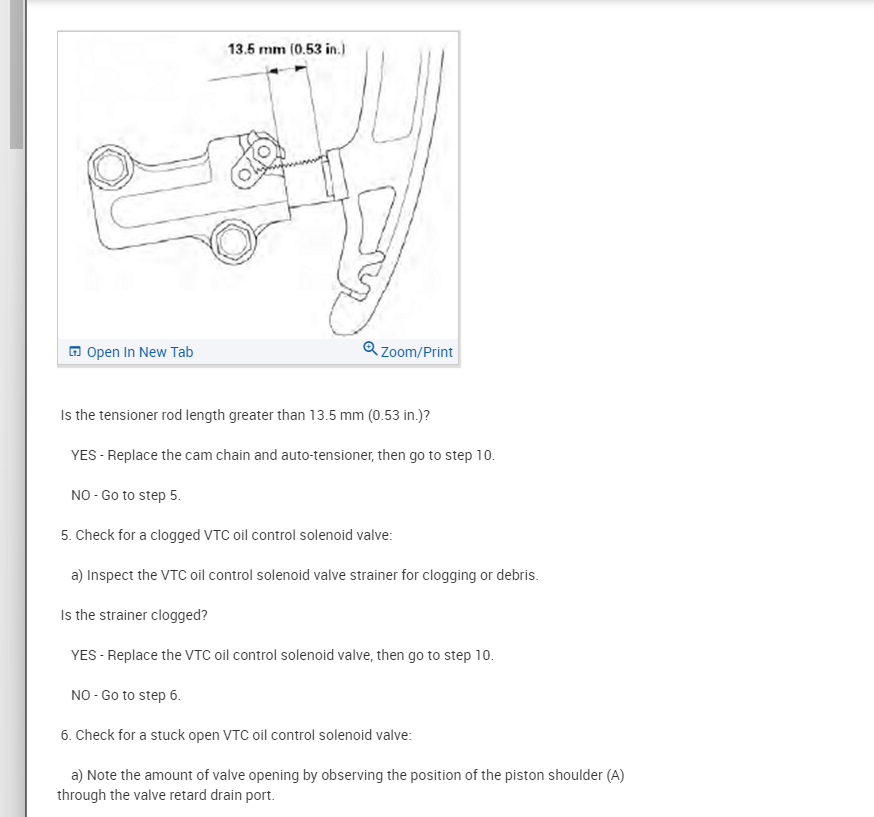 13.5 mm (0.53 in.)

Open In New Tab

Zoom/Print

Is the tensioner rod length greater than 13.5 mm (0.53 in.)?

YES - Replace the cam chain and auto-tensioner, then go to step 10.

NO - Go to step 5.

5. Check for a clogged VTC oil control solenoid valve:

a) Inspect the VTC oil control solenoid valve strainer for clogging or debris.

Is the strainer clogged?

YES - Replace the VTC oil control solenoid valve, then go to step 10.

NO - Go to step 6.

6. Check for a stuck open VTC oil control solenoid valve:

a) Note the amount of valve opening by observing the position of the piston shoulder (A) through the valve retard drain port.