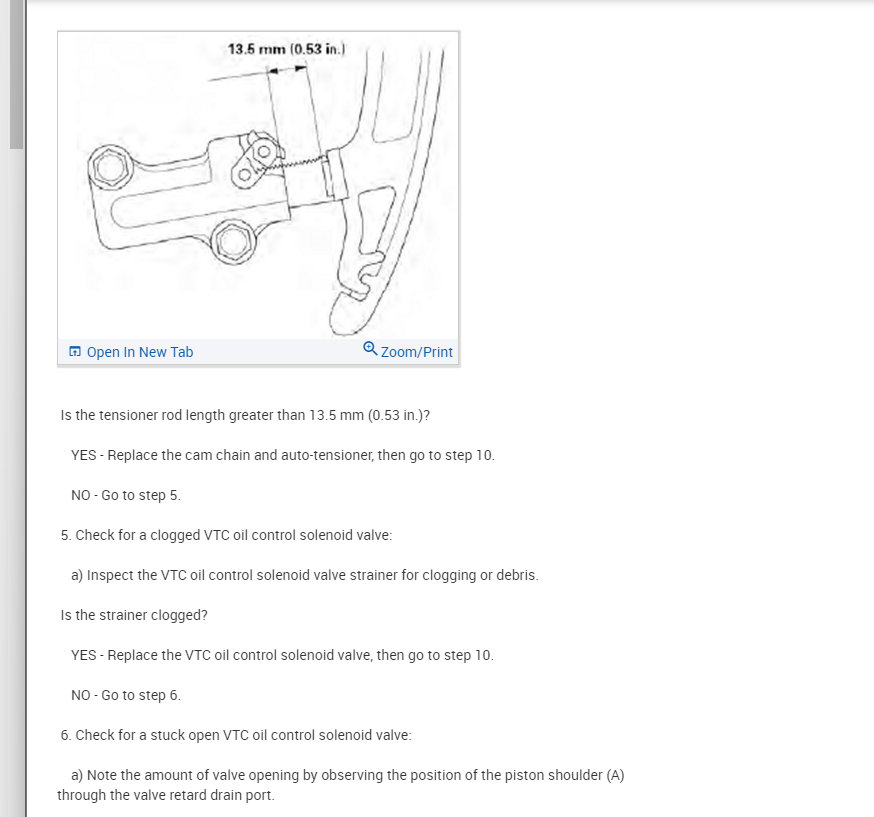 13.5 mm (0.53 in.)

Open In New Tab

Zoom/Print

Is the tensioner rod length greater than 13.5 mm (0.53 in.)?

YES - Replace the cam chain and auto-tensioner, then go to step 10.

NO - Go to step 5.

5. Check for a clogged VTC oil control solenoid valve:

a) Inspect the VTC oil control solenoid valve strainer for clogging or debris.

Is the strainer clogged?

YES - Replace the VTC oil control solenoid valve, then go to step 10.

NO - Go to step 6.

6. Check for a stuck open VTC oil control solenoid valve:

a) Note the amount of valve opening by observing the position of the piston shoulder (A) through the valve retard drain port.