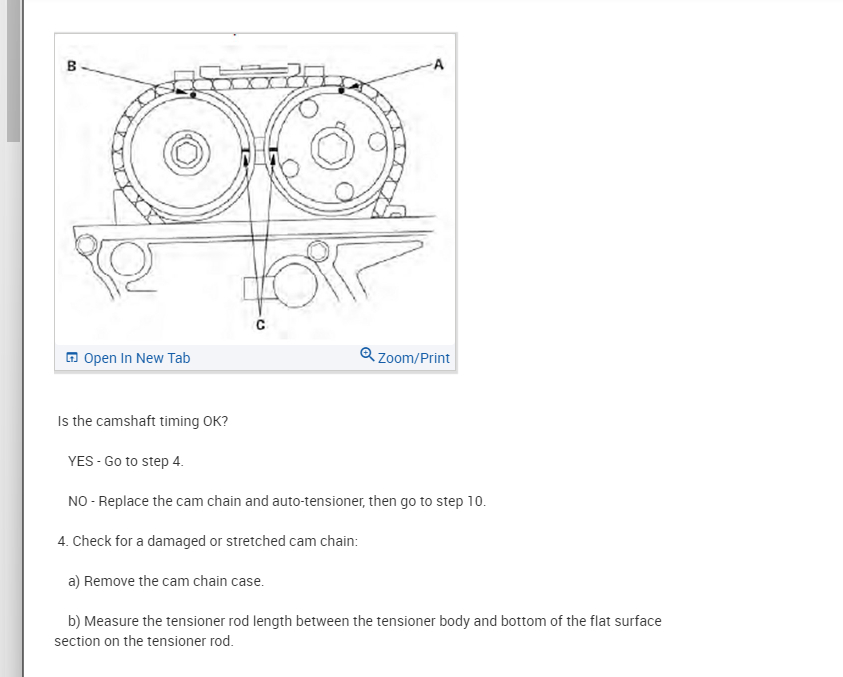 B

A

C

Open In New Tab

Zoom/Print

Is the camshaft timing OK?

YES - Go to step 4.

NO - Replace the cam chain and auto-tensioner, then go to step 10.

4. Check for a damaged or stretched cam chain:

a) Remove the cam chain case.

b) Measure the tensioner rod length between the tensioner body and bottom of the flat surface section on the tensioner rod.