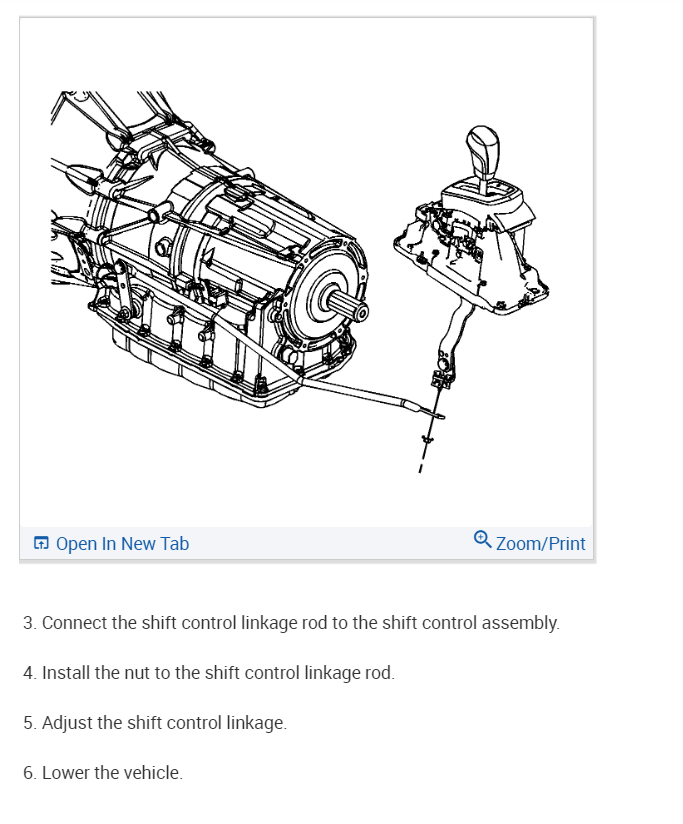 Open In New Tab

Zoom/Print

3. Connect the shift control linkage rod to the shift control assembly.

4. Install the nut to the shift control linkage rod.

5. Adjust the shift control linkage.

6. Lower the vehicle.