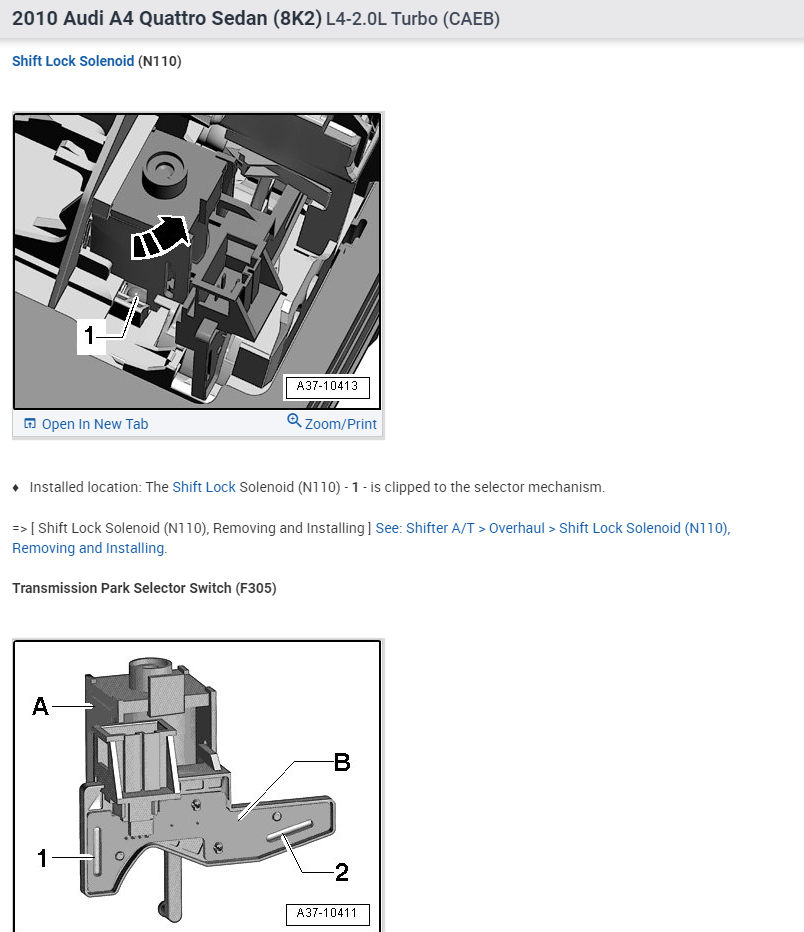 2010 Audi A4 Quattro Sedan (8K2) L4-2.0L Turbo (CAEB)

Shift Lock Solenoid (N110)

1

A37-10413

Open In New Tab Zoom/Print

♦ Installed location: The Shift Lock Solenoid (N110) - 1 - is clipped to the selector mechanism.

=> [ Shift Lock Solenoid (N110), Removing and Installing ] See: Shifter A/T > Overhaul > Shift Lock Solenoid (N110), Removing and Installing.

Transmission Park Selector Switch (F305)

A

B

1

2

A37-10411