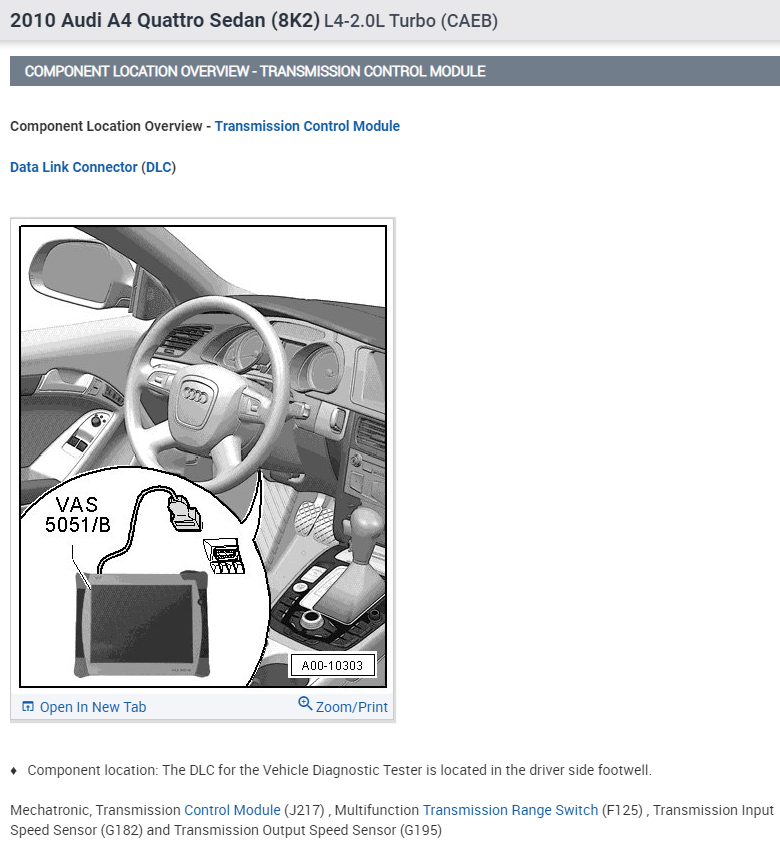 2010 Audi A4 Quattro Sedan (8K2) L4-2.0L Turbo (CAEB)

COMPONENT LOCATION OVERVIEW - TRANSMISSION CONTROL MODULE

Component Location Overview - Transmission Control Module

Data Link Connector (DLC)

VAS 5051/B

A00-10303

Open In New Tab

Zoom/Print

♦ Component location: The DLC for the Vehicle Diagnostic Tester is located in the driver side footwell.

Mechatronic, Transmission Control Module (J217) , Multifunction Transmission Range Switch (F125) , Transmission Input Speed Sensor (G182) and Transmission Output Speed Sensor (G195)