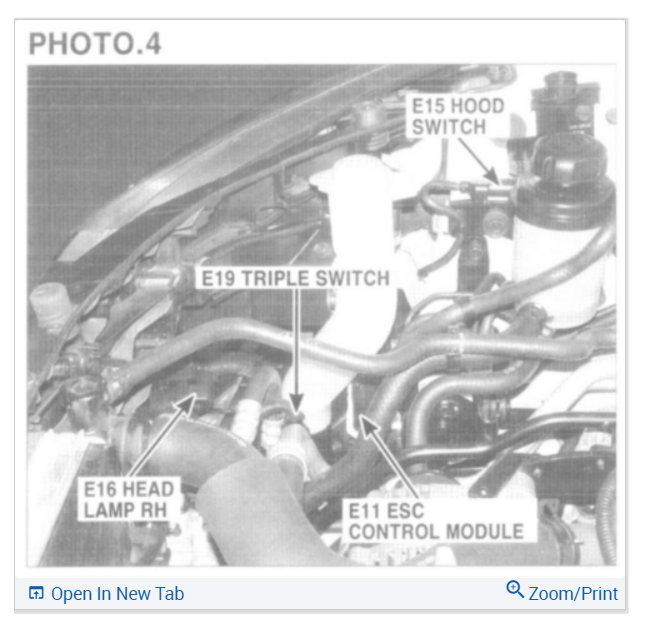 PHOTO.4

E15 HOOD SWITCH

E19 TRIPLE SWITCH

E16 HEAD LAMP RH

E11 ESC CONTROL MODULE

Open In New Tab

Zoom/Print