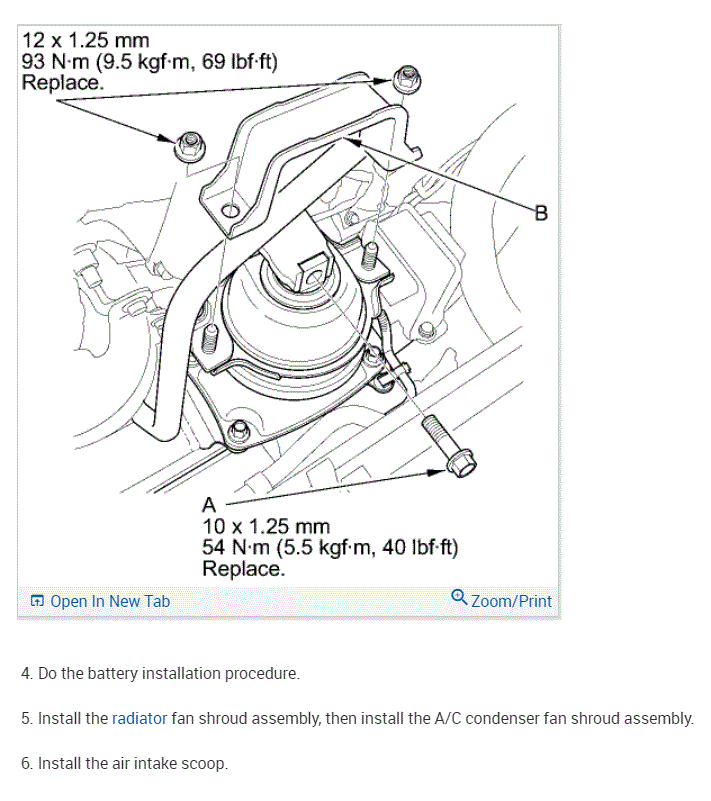 12 x 1.25 mm
93 N·m (9.5 kgf·m, 69 lbf·ft)
Replace.

B

A
10 x 1.25 mm
54 N·m (5.5 kgf·m, 40 lbf·ft)
Replace.

Open In New Tab

Zoom/Print

4. Do the battery installation procedure.

5. Install the radiator fan shroud assembly, then install the A/C condenser fan shroud assembly.

6. Install the air intake scoop.