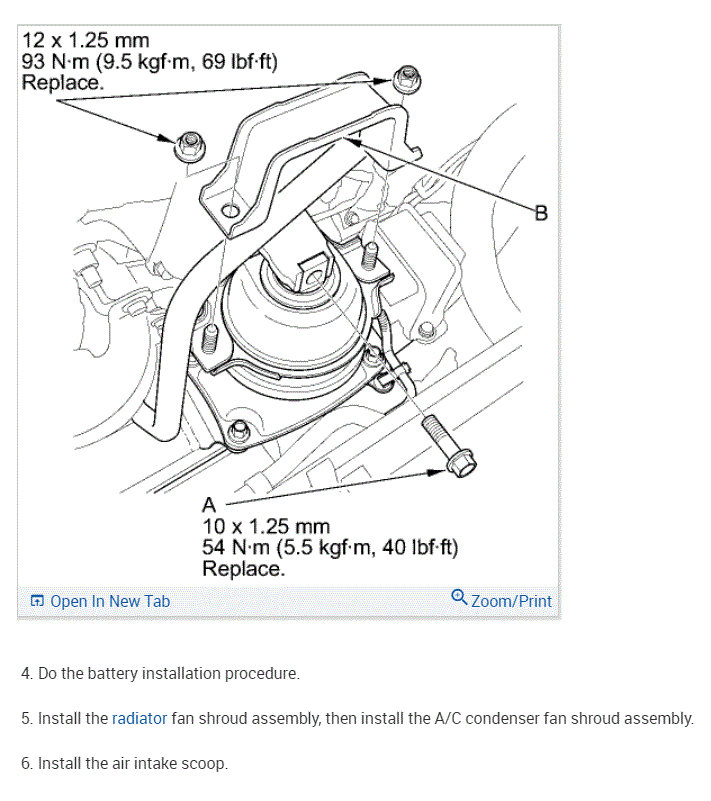 12 x 1.25 mm
93 N·m (9.5 kgf·m, 69 lbf·ft)
Replace.

B

A
10 x 1.25 mm
54 N·m (5.5 kgf·m, 40 lbf·ft)
Replace.

Open In New Tab

Zoom/Print

4. Do the battery installation procedure.

5. Install the radiator fan shroud assembly, then install the A/C condenser fan shroud assembly.

6. Install the air intake scoop.