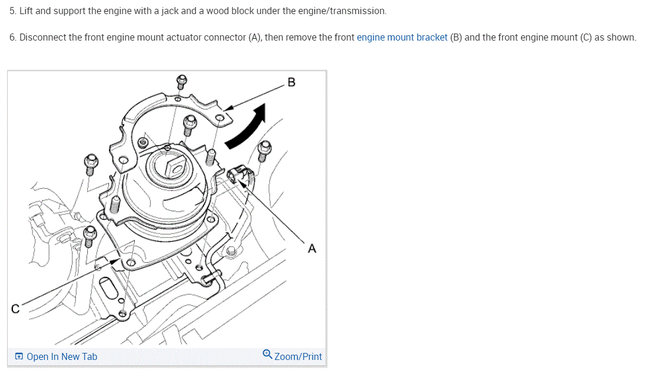 5. Lift and support the engine with a jack and a wood block under the engine/transmission.

6. Disconnect the front engine mount actuator connector (A), then remove the front engine mount bracket (B) and the front engine mount (C) as shown.

B

A

C

Open In New Tab

Zoom/Print