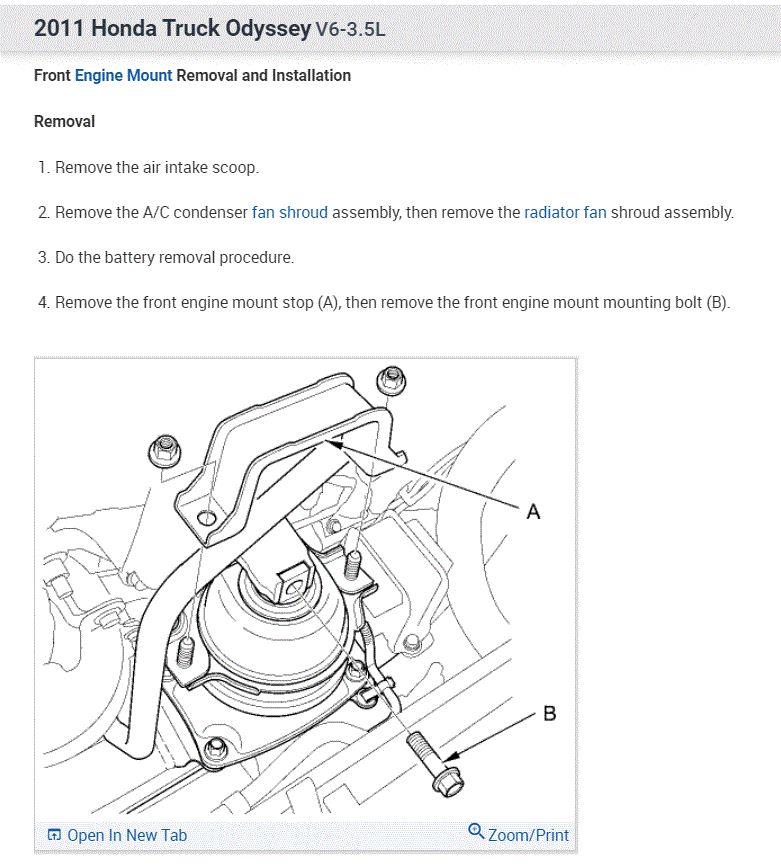 2011 Honda Truck Odyssey V6-3.5L

Front Engine Mount Removal and Installation

Removal

1. Remove the air intake scoop.

2. Remove the A/C condenser fan shroud assembly, then remove the radiator fan shroud assembly.

3. Do the battery removal procedure.

4. Remove the front engine mount stop (A), then remove the front engine mount mounting bolt (B).

A

B

Open In New Tab

Zoom/Print