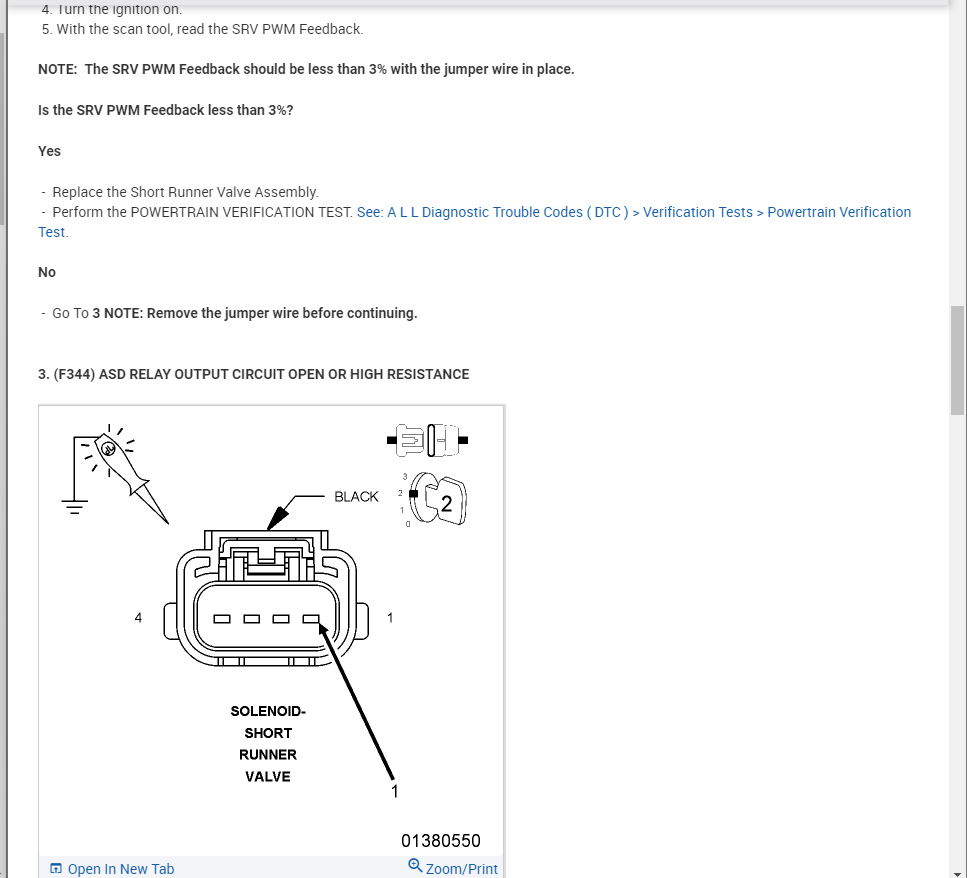 4. Turn the ignition on.
5. With the scan tool, read the SRV PWM Feedback.

NOTE: The SRV PWM Feedback should be less than 3% with the jumper wire in place.

Is the SRV PWM Feedback less than 3%?

Yes

- Replace the Short Runner Valve Assembly.
- Perform the POWERTRAIN VERIFICATION TEST. See: A L L Diagnostic Trouble Codes ( DTC ) > Verification Tests > Powertrain Verification Test.

No

- Go To 3 NOTE: Remove the jumper wire before continuing.

3. (F344) ASD RELAY OUTPUT CIRCUIT OPEN OR HIGH RESISTANCE

BLACK
3
2
1
0
2
4
1
SOLENOID-SHORT RUNNER VALVE
1
01380550

Open In New Tab
Zoom/Print