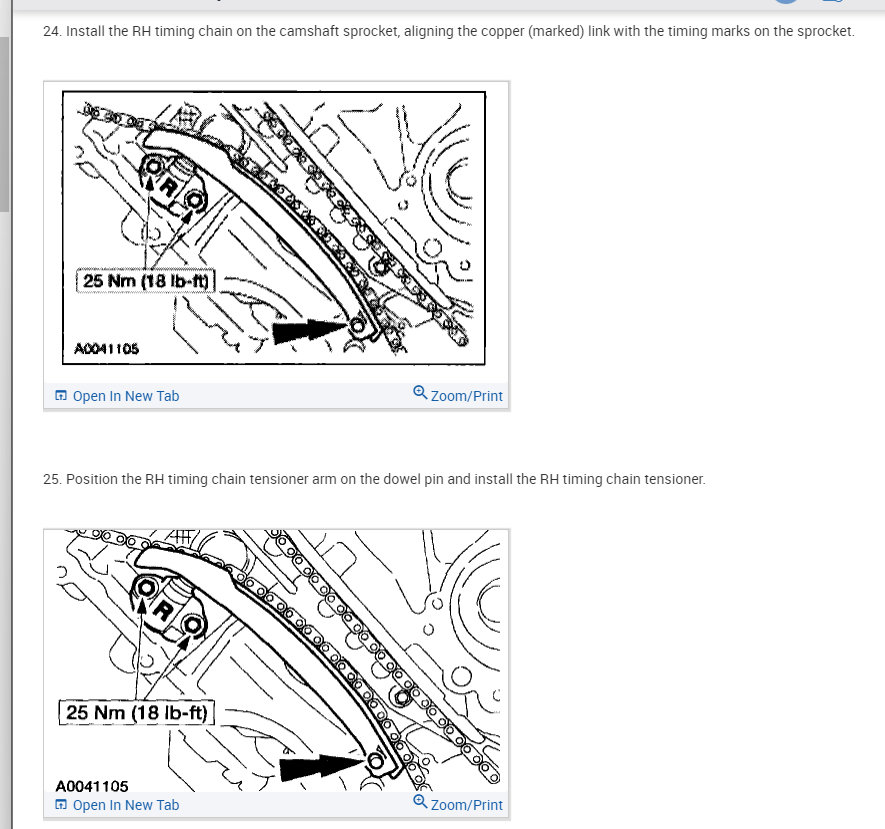 24. Install the RH timing chain on the camshaft sprocket, aligning the copper (marked) link with the timing marks on the sprocket.

R

25 Nm (18 lb-ft)

A0041105

Open In New Tab

Zoom/Print

25. Position the RH timing chain tensioner arm on the dowel pin and install the RH timing chain tensioner.

R

25 Nm (18 lb-ft)

A0041105

Open In New Tab

Zoom/Print