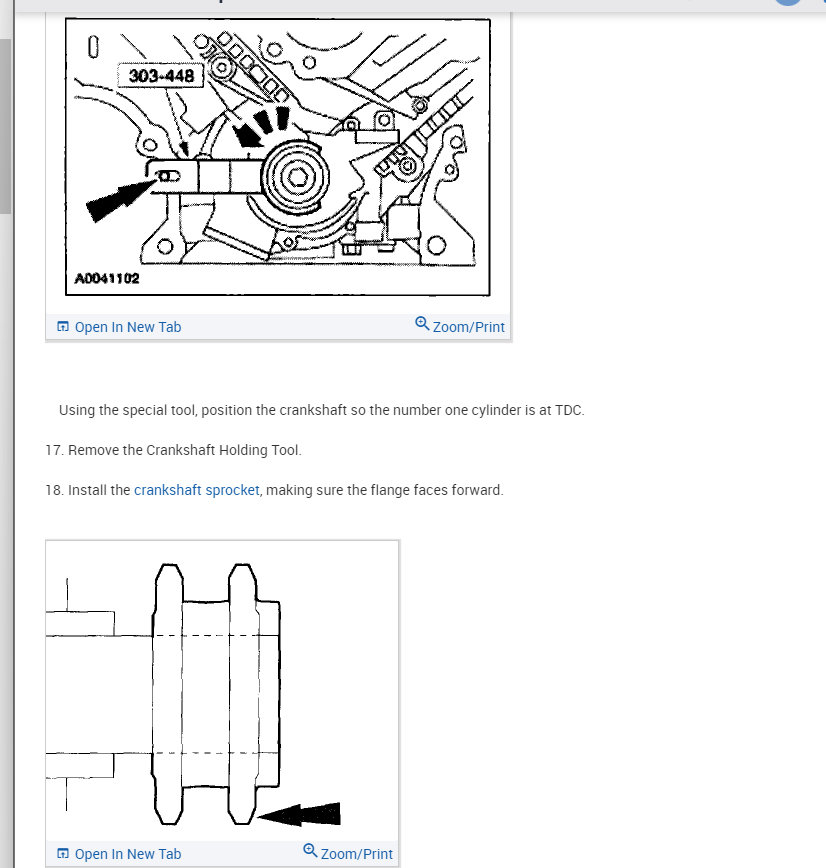 303-448

A0041102

Open In New Tab Zoom/Print

Using the special tool, position the crankshaft so the number one cylinder is at TDC.

17. Remove the Crankshaft Holding Tool.

18. Install the crankshaft sprocket, making sure the flange faces forward.

Open In New Tab Zoom/Print