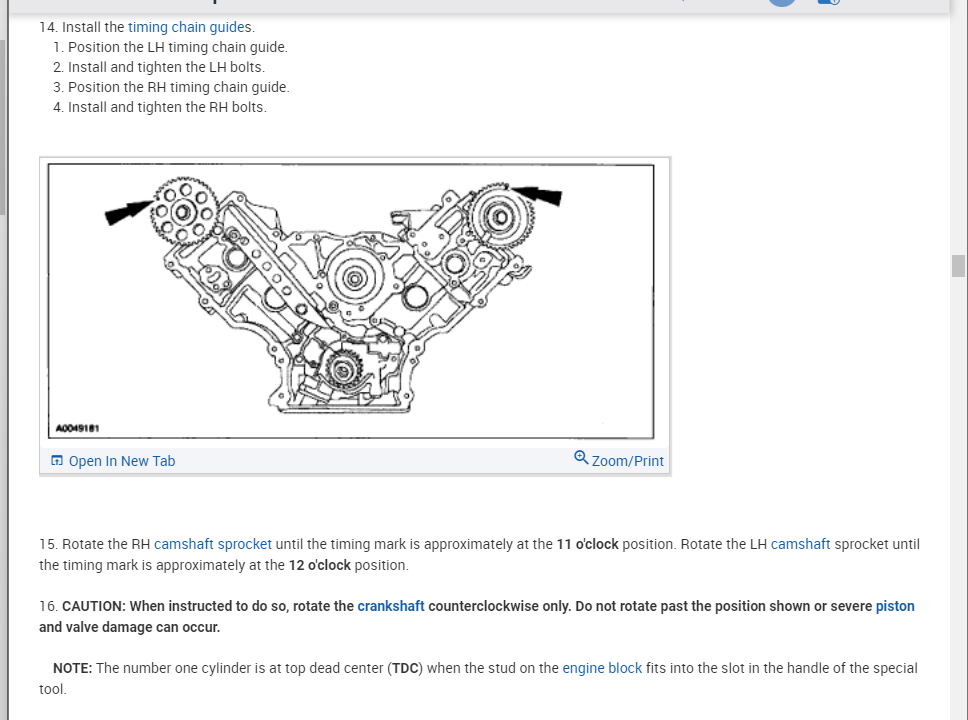 14. Install the timing chain guides.
1. Position the LH timing chain guide.
2. Install and tighten the LH bolts.
3. Position the RH timing chain guide.
4. Install and tighten the RH bolts.

A0049181

Open In New Tab
Zoom/Print

15. Rotate the RH camshaft sprocket until the timing mark is approximately at the 11 o'clock position. Rotate the LH camshaft sprocket until the timing mark is approximately at the 12 o'clock position.

16. CAUTION: When instructed to do so, rotate the crankshaft counterclockwise only. Do not rotate past the position shown or severe piston and valve damage can occur.

NOTE: The number one cylinder is at top dead center (TDC) when the stud on the engine block fits into the slot in the handle of the special tool.