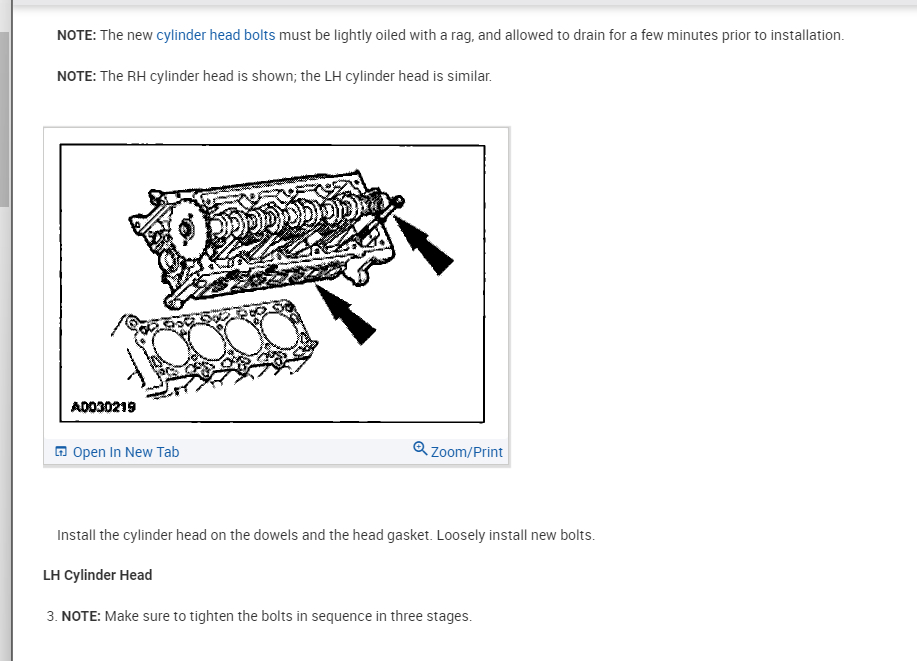 NOTE: The new cylinder head bolts must be lightly oiled with a rag, and allowed to drain for a few minutes prior to installation.

NOTE: The RH cylinder head is shown; the LH cylinder head is similar.

A0030219

Open In New Tab

Zoom/Print

Install the cylinder head on the dowels and the head gasket. Loosely install new bolts.

LH Cylinder Head

3. NOTE: Make sure to tighten the bolts in sequence in three stages.