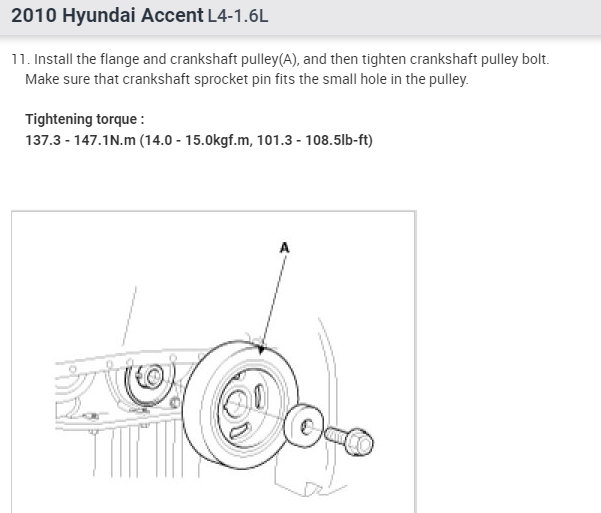 2010 Hyundai Accent L4-1.6L

11. Install the flange and crankshaft pulley(A), and then tighten crankshaft pulley bolt. Make sure that crankshaft sprocket pin fits the small hole in the pulley.

Tightening torque :
137.3 - 147.1N.m (14.0 - 15.0kgf.m, 101.3 - 108.5lb-ft)

A