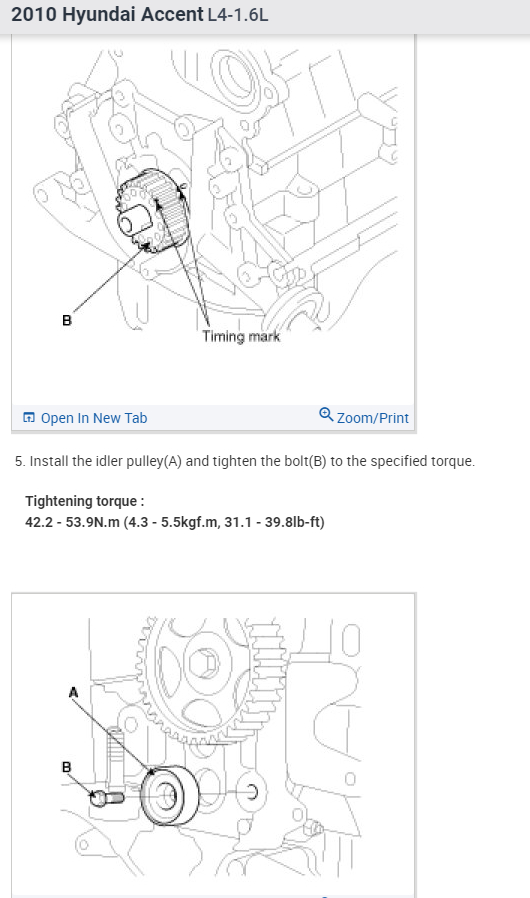 2010 Hyundai Accent L4-1.6L

B

Timing mark

Open In New Tab

Zoom/Print

5. Install the idler pulley(A) and tighten the bolt(B) to the specified torque.

Tightening torque :
42.2 - 53.9N.m (4.3 - 5.5kgf.m, 31.1 - 39.8lb-ft)

A

B