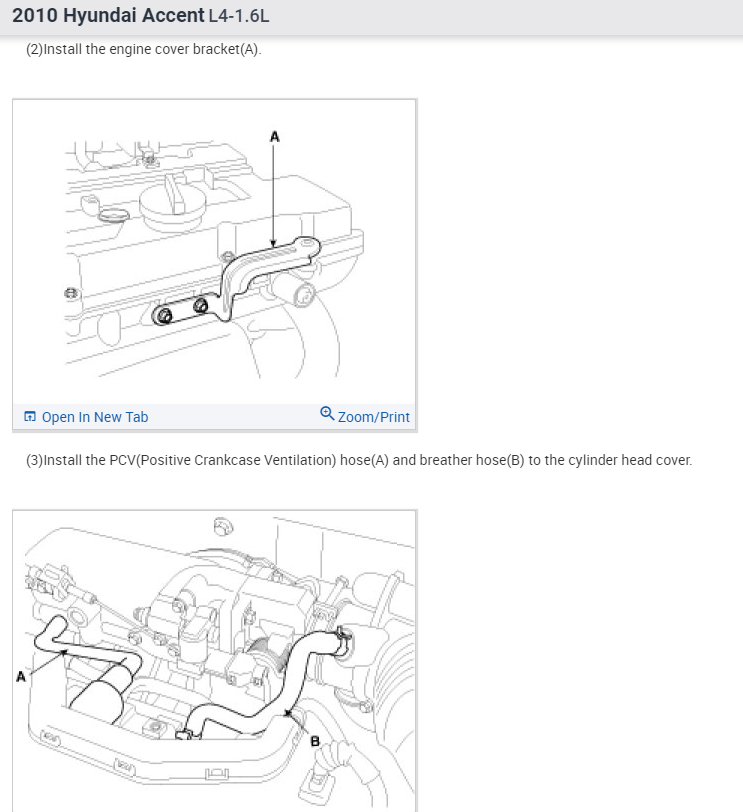 2010 Hyundai Accent L4-1.6L

(2)Install the engine cover bracket(A).

A

Open In New Tab

Zoom/Print

(3)Install the PCV(Positive Crankcase Ventilation) hose(A) and breather hose(B) to the cylinder head cover.

A

B