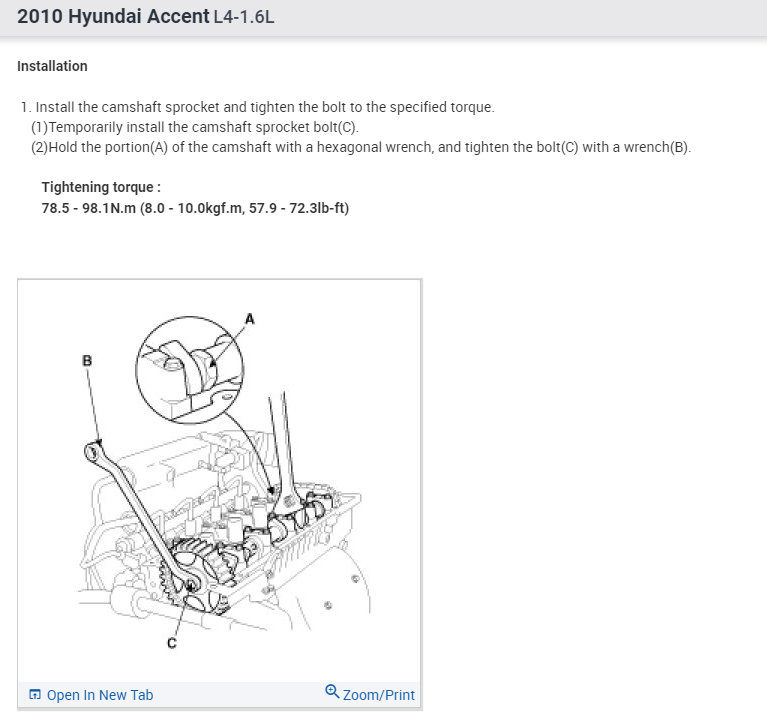 2010 Hyundai Accent L4-1.6L

Installation

1. Install the camshaft sprocket and tighten the bolt to the specified torque.
(1)Temporarily install the camshaft sprocket bolt(C).
(2)Hold the portion(A) of the camshaft with a hexagonal wrench, and tighten the bolt(C) with a wrench(B).

Tightening torque :
78.5 - 98.1N.m (8.0 - 10.0kgf.m, 57.9 - 72.3lb-ft)

A
B
C

Open In New Tab
Zoom/Print