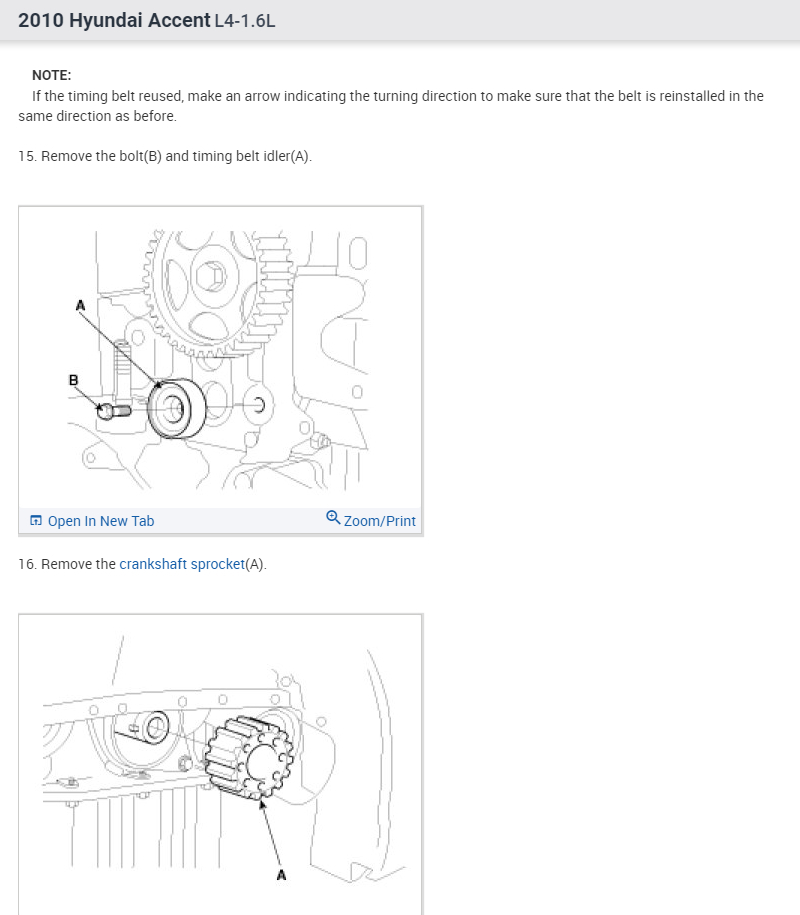 2010 Hyundai Accent L4-1.6L

NOTE:
If the timing belt reused, make an arrow indicating the turning direction to make sure that the belt is reinstalled in the same direction as before.

15. Remove the bolt(B) and timing belt idler(A).

A

B

Open In New Tab

Zoom/Print

16. Remove the crankshaft sprocket(A).

A