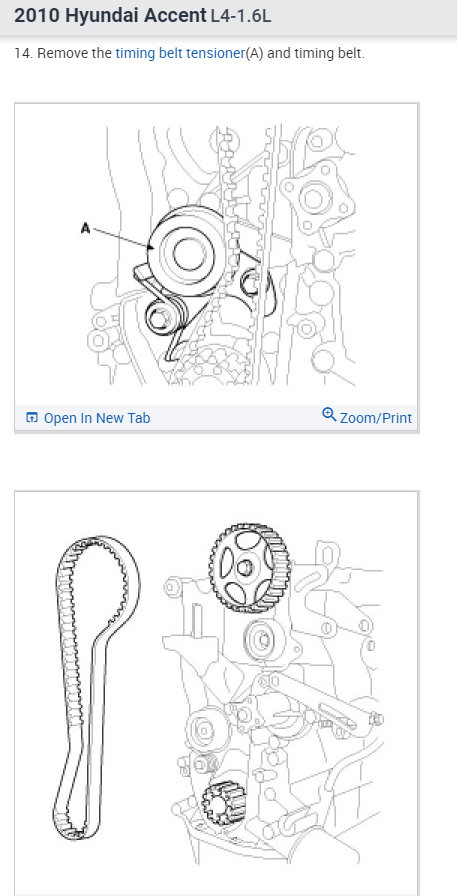 2010 Hyundai Accent L4-1.6L

14. Remove the timing belt tensioner(A) and timing belt.

A

Open In New Tab

Zoom/Print