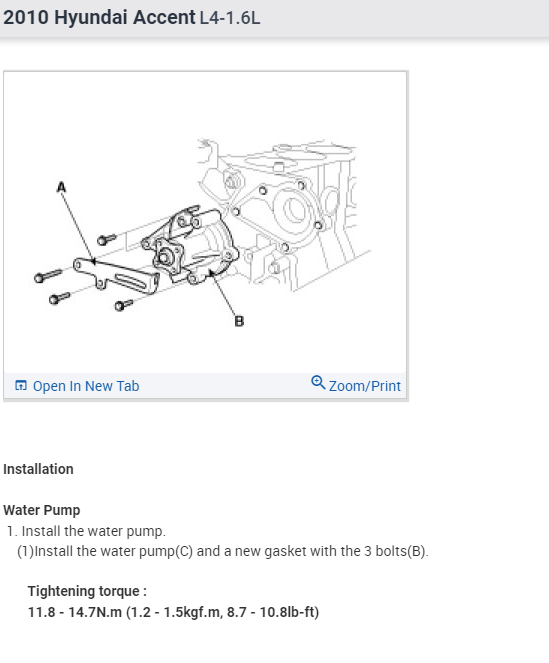 2010 Hyundai Accent L4-1.6L

A

B

Open In New Tab

Zoom/Print

Installation

Water Pump

1. Install the water pump.

(1)Install the water pump(C) and a new gasket with the 3 bolts(B).

Tightening torque :
11.8 - 14.7N.m (1.2 - 1.5kgf.m, 8.7 - 10.8lb-ft)