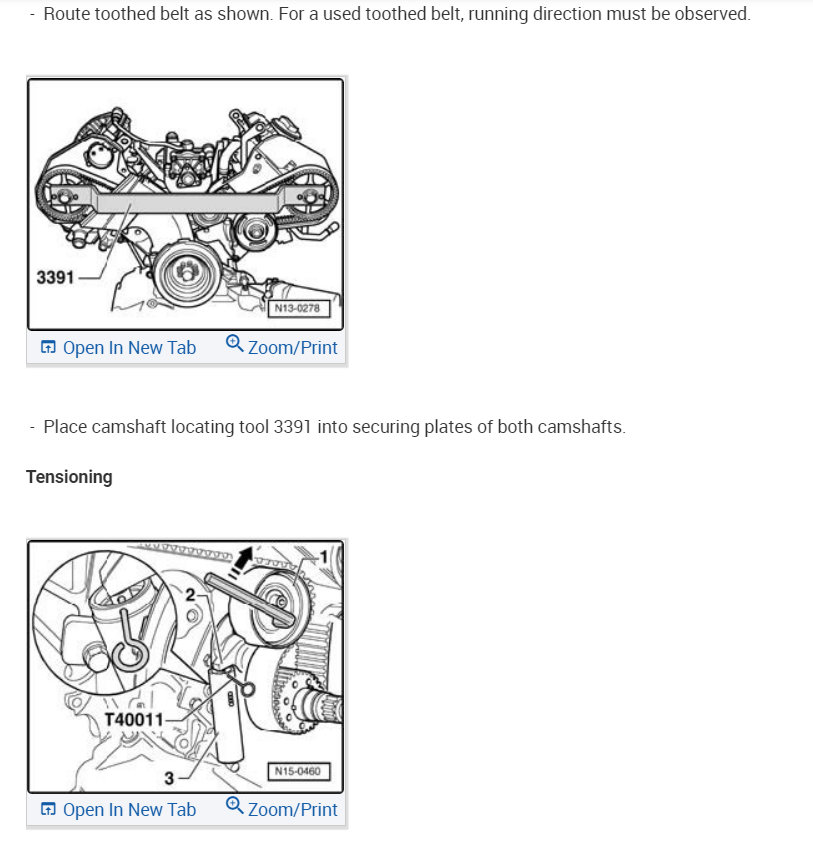 - Route toothed belt as shown. For a used toothed belt, running direction must be observed.

3391

N13-0278

Open In New Tab Zoom/Print

- Place camshaft locating tool 3391 into securing plates of both camshafts.

Tensioning

1

2

T40011

3

N15-0460

Open In New Tab Zoom/Print