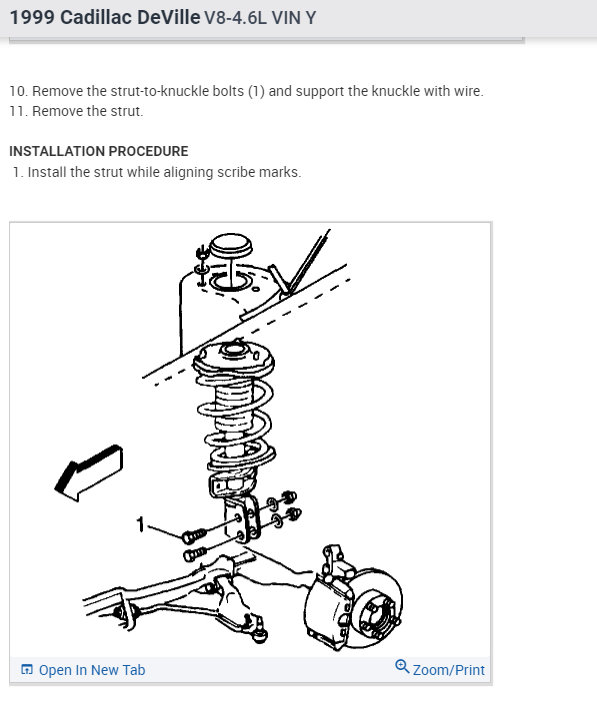 1999 Cadillac DeVille V8-4.6L VIN Y

10. Remove the strut-to-knuckle bolts (1) and support the knuckle with wire.
11. Remove the strut.

INSTALLATION PROCEDURE
1. Install the strut while aligning scribe marks.

1

Open In New Tab
Zoom/Print